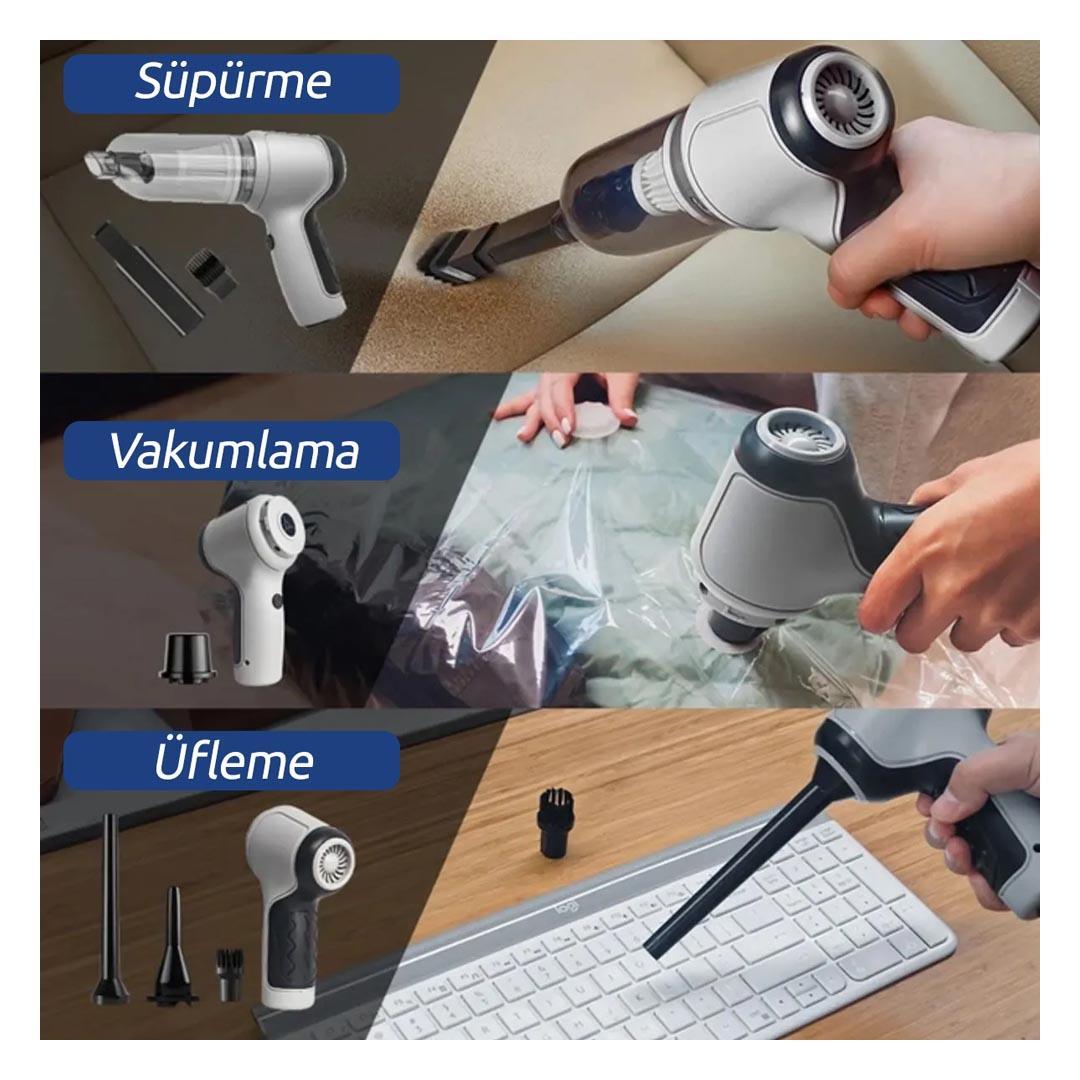 Süpürme

Vakumlama

Üfleme