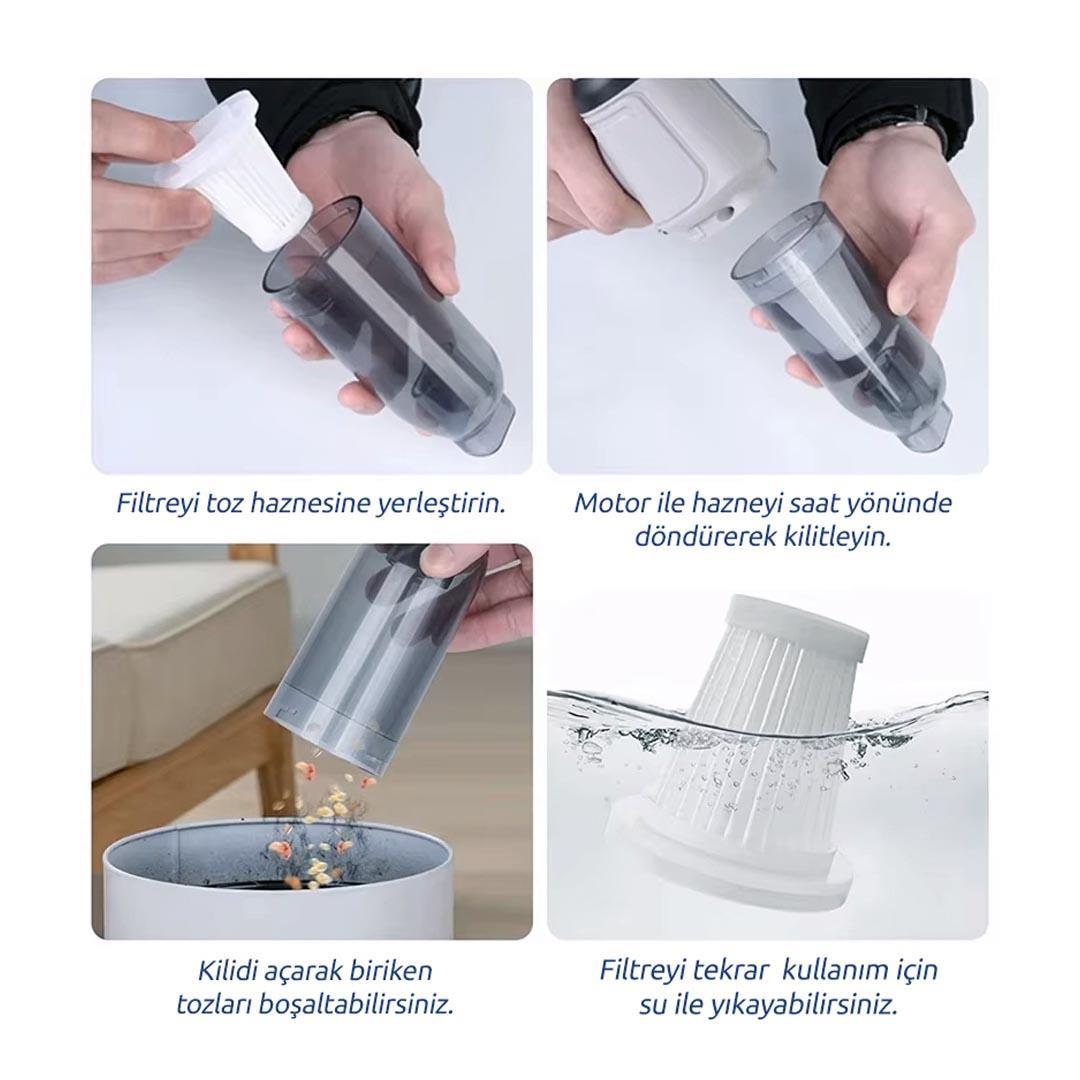 Filtreyi toz haznesine yerleştirin.

Motor ile hazneyi saat yönünde döndürerek kilitleyin.

Kilidi açarak biriken tozları boşaltabilirsiniz.

Filtreyi tekrar  kullanım için su ile yıkayabilirsiniz.