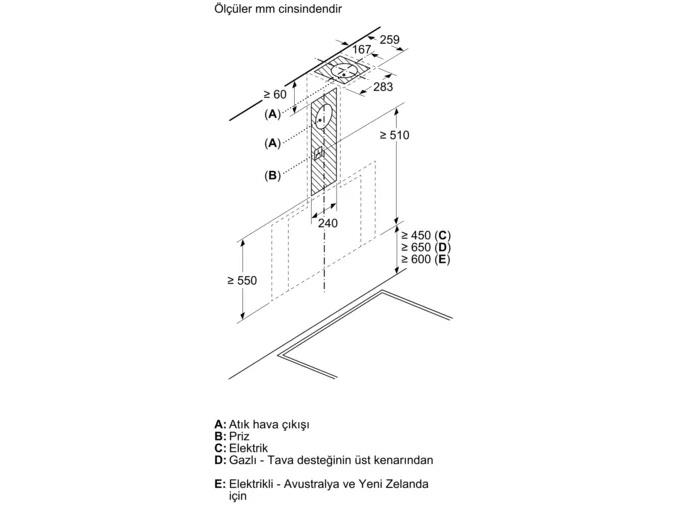 Ölçüler mm cinsindendir

259

167

283

≥ 60

(A)

(A)

(B)

≥ 510

240

≥ 450 (C)
≥ 650 (D)
≥ 600 (E)

≥ 550

A: Atık hava çıkışı
B: Priz
C: Elektrik
D: Gazlı - Tava desteğinin üst kenarından

E: Elektrikli - Avustralya ve Yeni Zelanda için