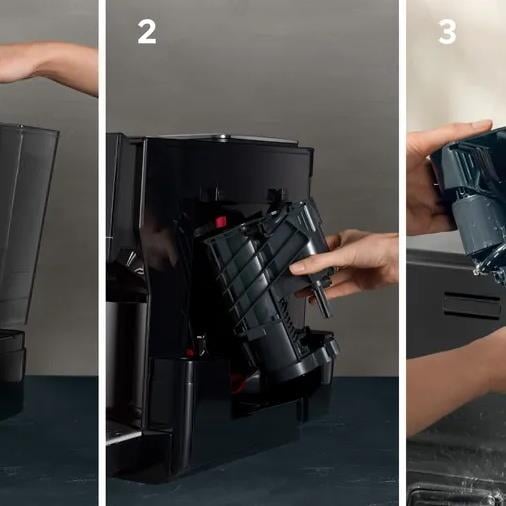 2

3