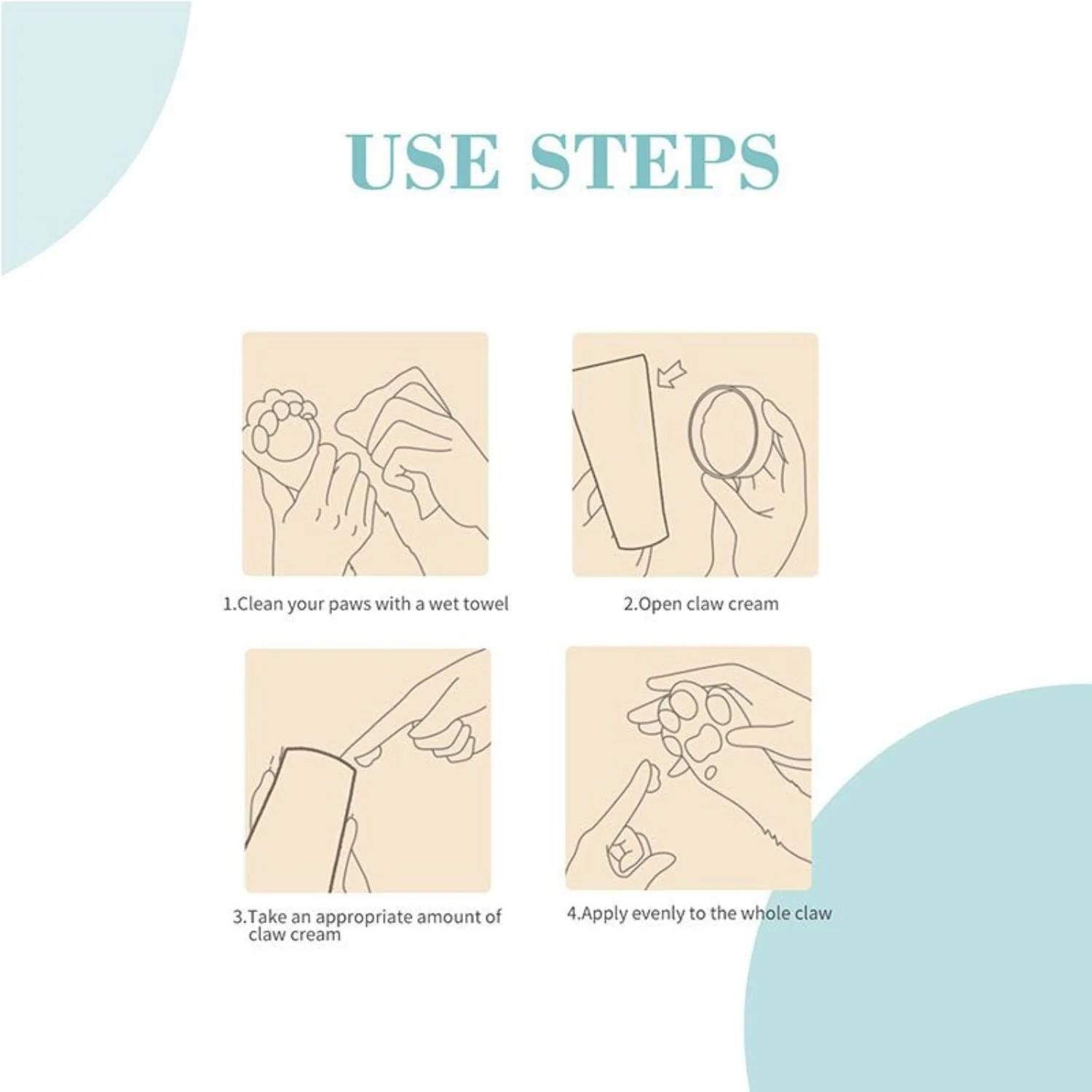 USE STEPS

1.Clean your paws with a wet towel

2.Open claw cream

3.Take an appropriate amount of claw cream

4.Apply evenly to the whole claw