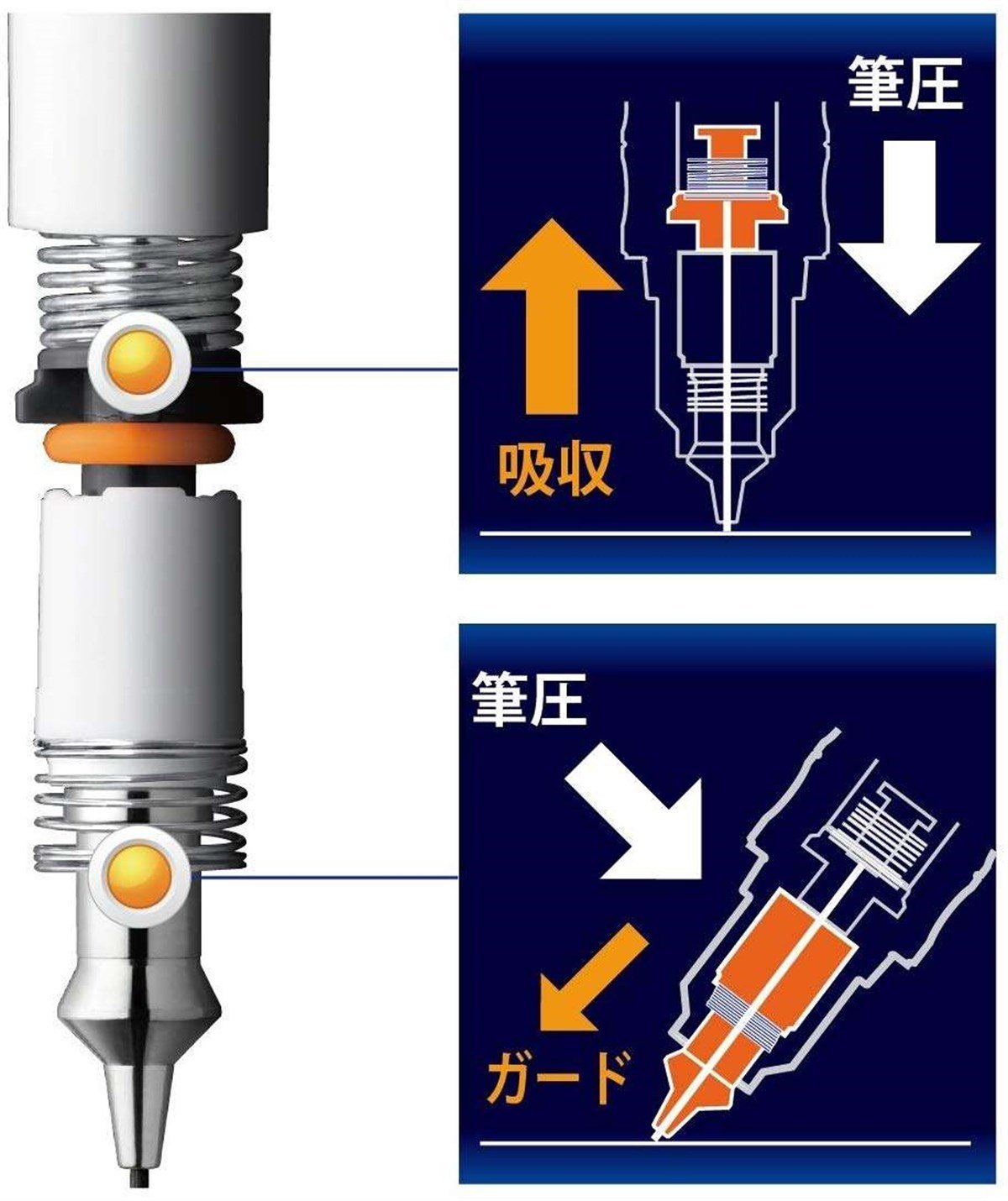 筆圧

吸収

筆圧

ガード