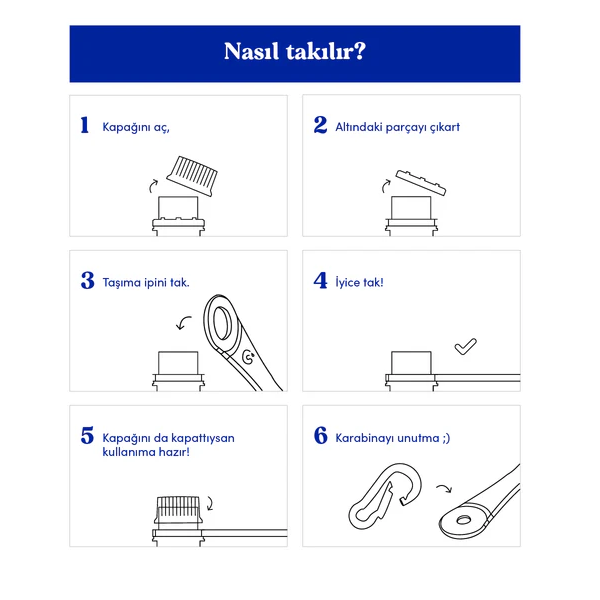 Nasıl takılır?

1 Kapağını aç,

2 Altındaki parçayı çıkart

3 Taşıma ipini tak.

4 İyice tak!

5 Kapağını da kapattıysan kullanıma hazır!

6 Karabinayı unutma ;)