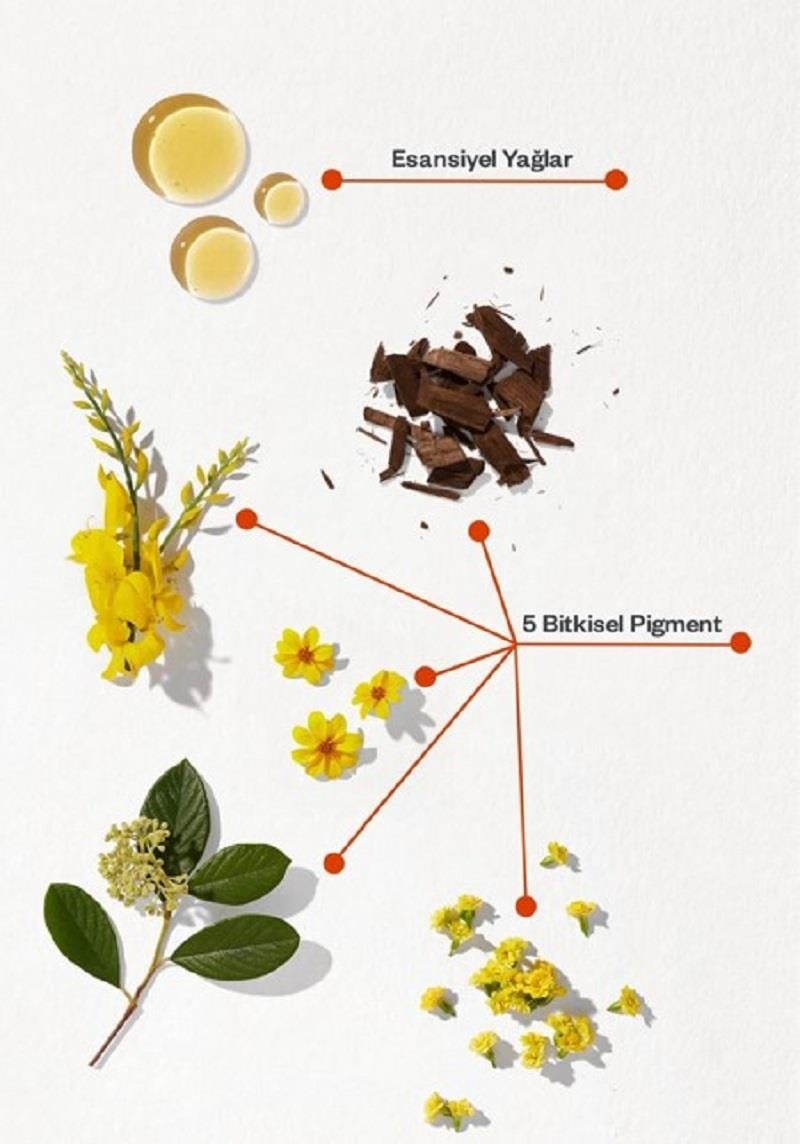 Esansiyel Yağlar

5 Bitkisel Pigment