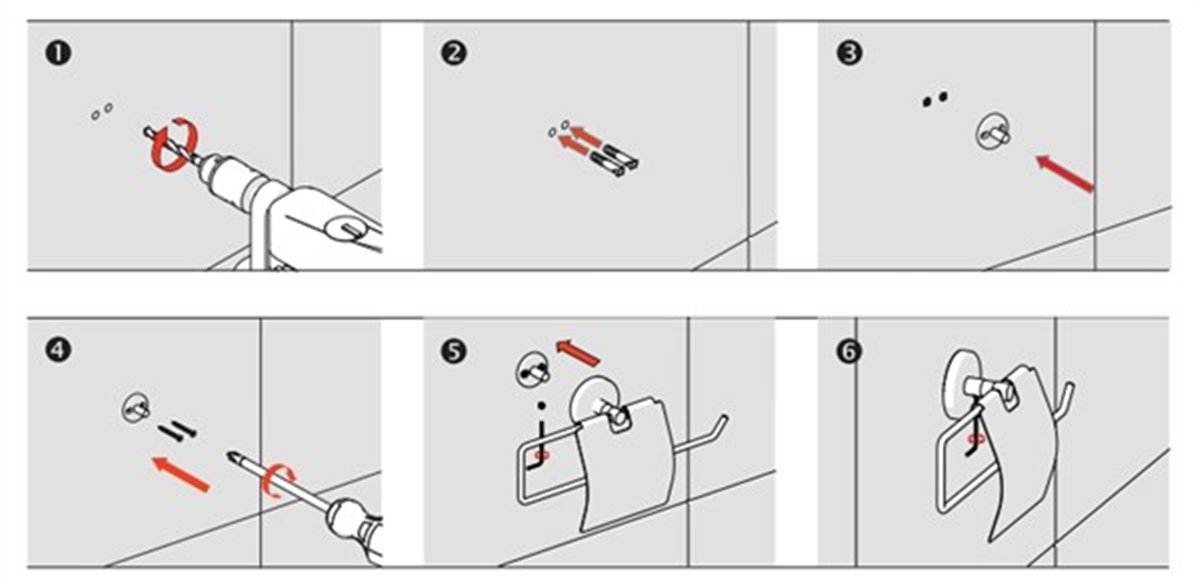 ❶

❷

❸

❹

❺

❻