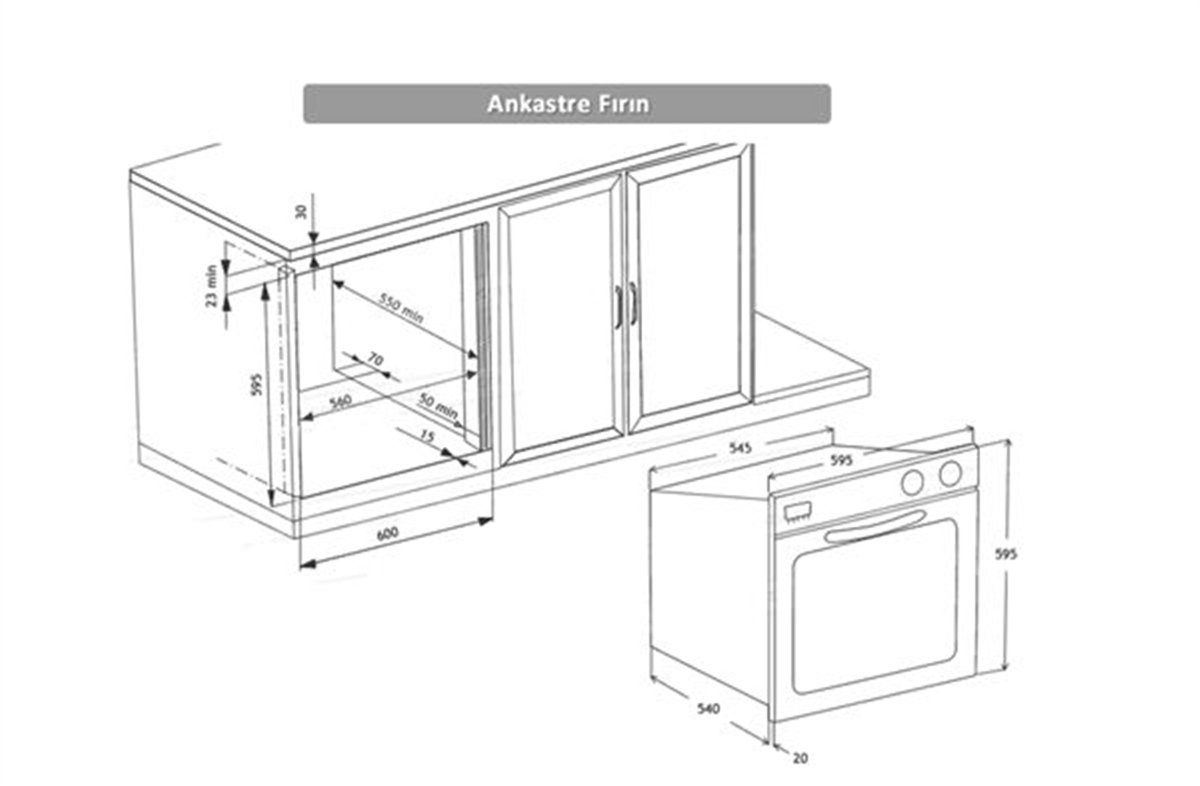 Ankastre Fırın

30
23 min
595
550 min
70
560
50 min
15
600

545
595
595
540
20