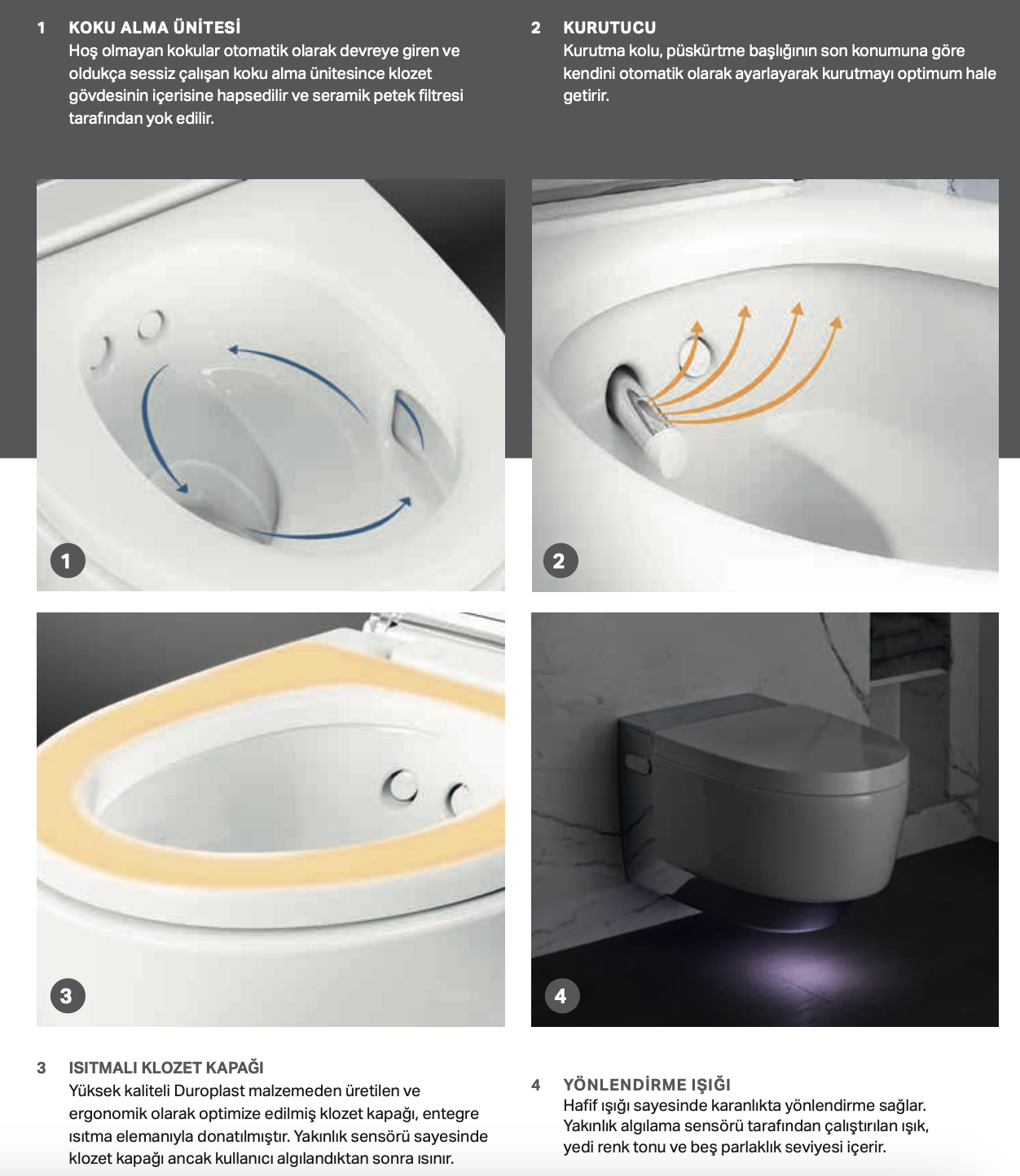 1 KOKU ALMA ÜNİTESİ
Hoş olmayan kokular otomatik olarak devreye giren ve oldukça sessiz çalışan koku alma ünitesince klozet gövdesinin içerisine hapsedilir ve seramik petek filtresi tarafından yok edilir.

2 KURUTUCU
Kurutma kolu, püskürtme başlığının son konumuna göre kendini otomatik olarak ayarlayarak kurutmayı optimum hale getirir.

1

2

3

4

3 ISITMALI KLOZET KAPAĞI
Yüksek kaliteli Duroplast malzemeden üretilen ve ergonomik olarak optimize edilmiş klozet kapağı, entegre ısıtma elemanıyla donatılmıştır. Yakınlık sensörü sayesinde klozet kapağı ancak kullanıcı algılandıktan sonra ısınır.

4 YÖNLENDİRME IŞIĞI
Hafif ışığı sayesinde karanlıkta yönlendirme sağlar. Yakınlık algılama sensörü tarafından çalıştırılan ışık, yedi renk tonu ve beş parlaklık seviyesi içerir.