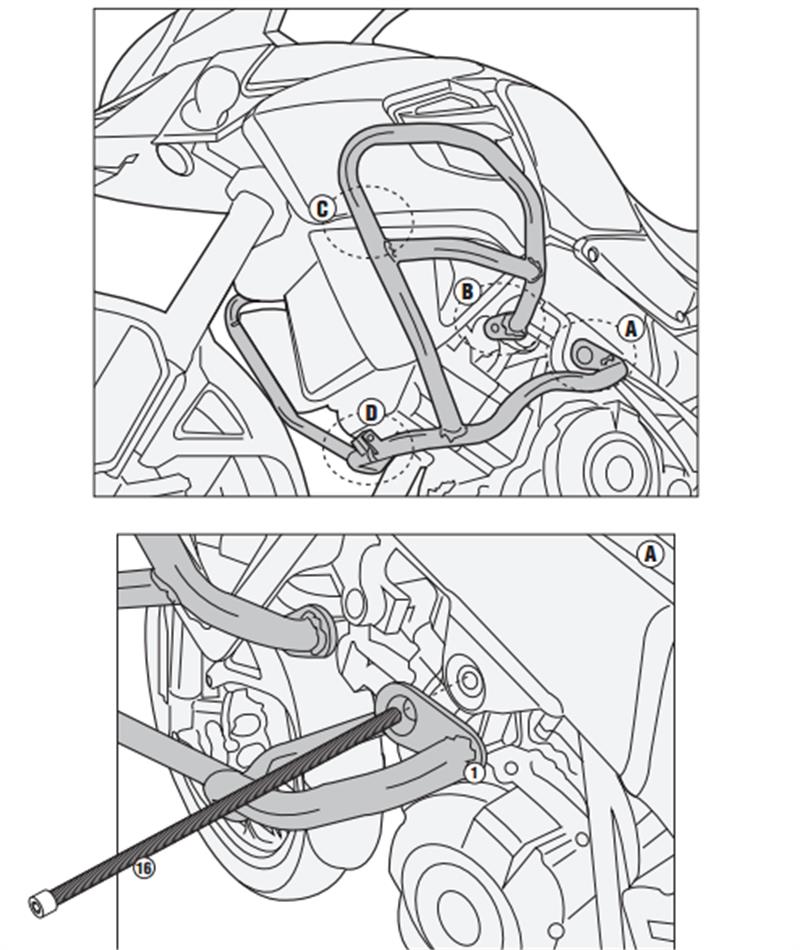 C
B
A
D

A
1
16