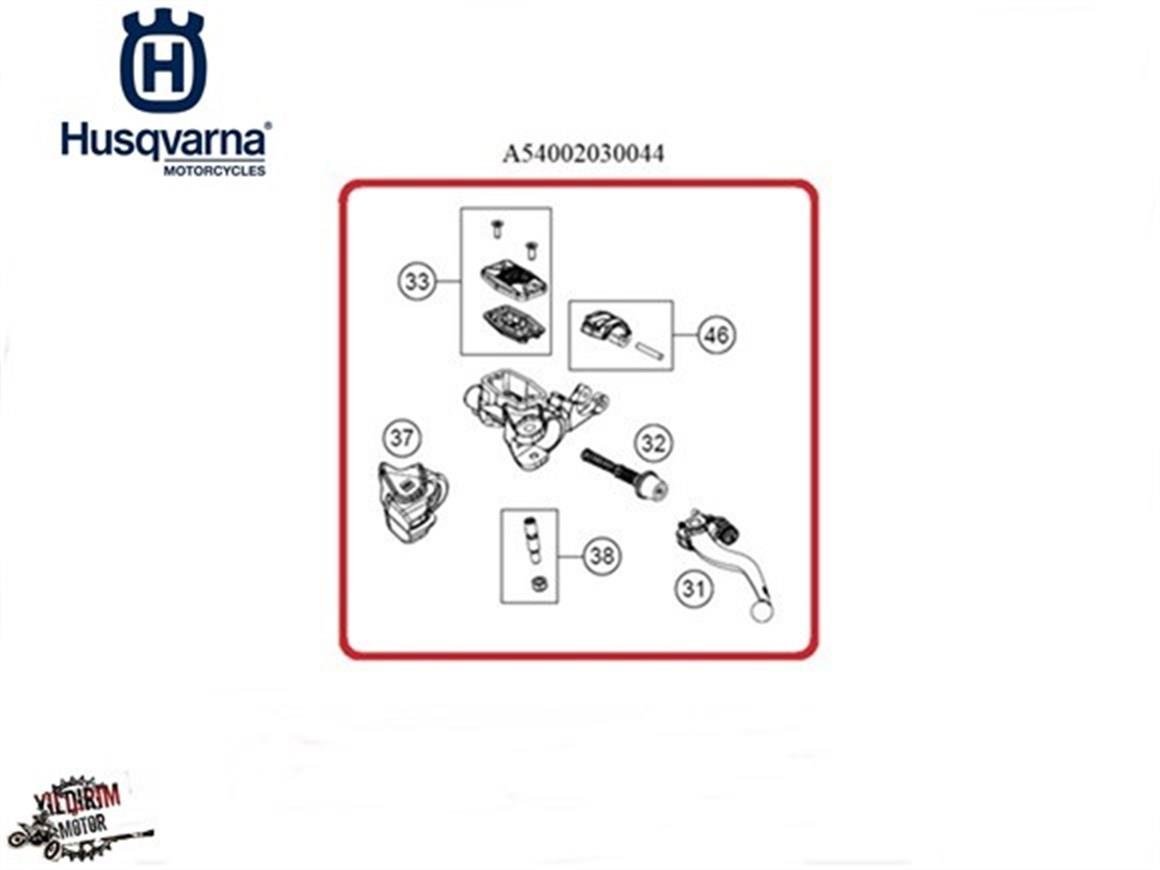 Husqvarna®
MOTORCYCLES

A54002030044

33
46
37
32
38
31

YILDIRIM
MOTOR