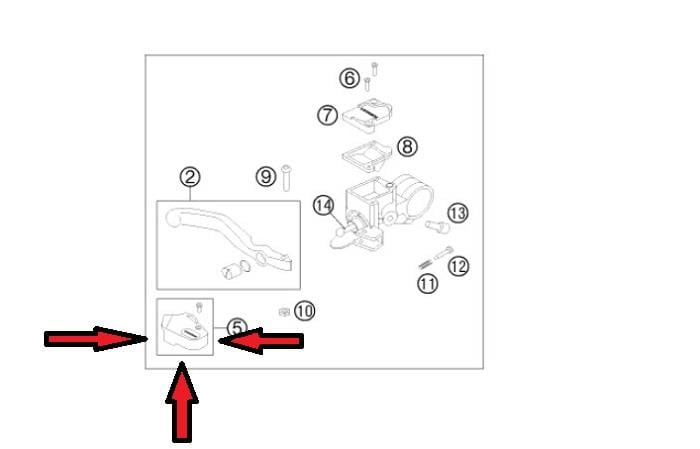 6
7
8
2
9
14
13
12
11
10
5