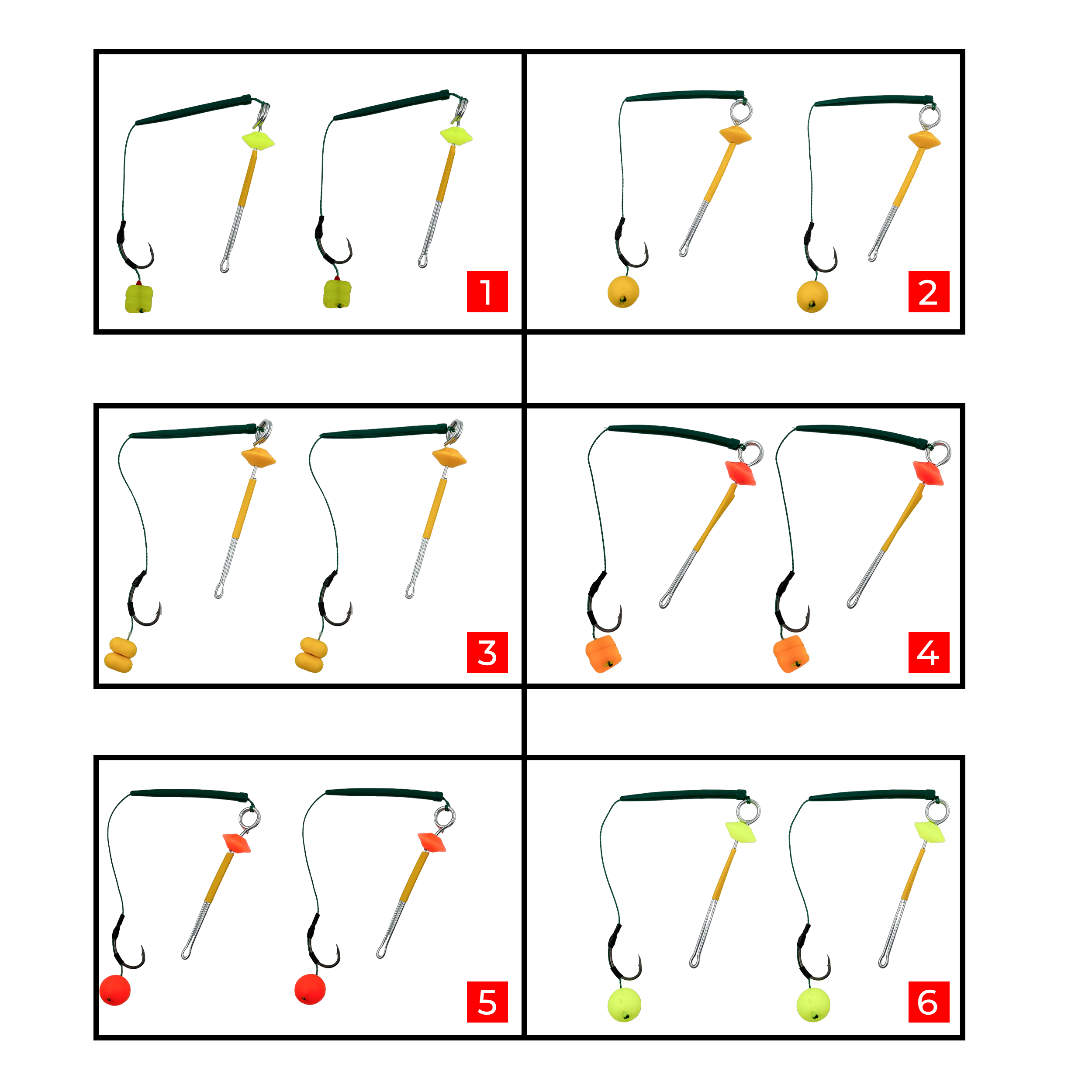 1

2

3

4

5

6