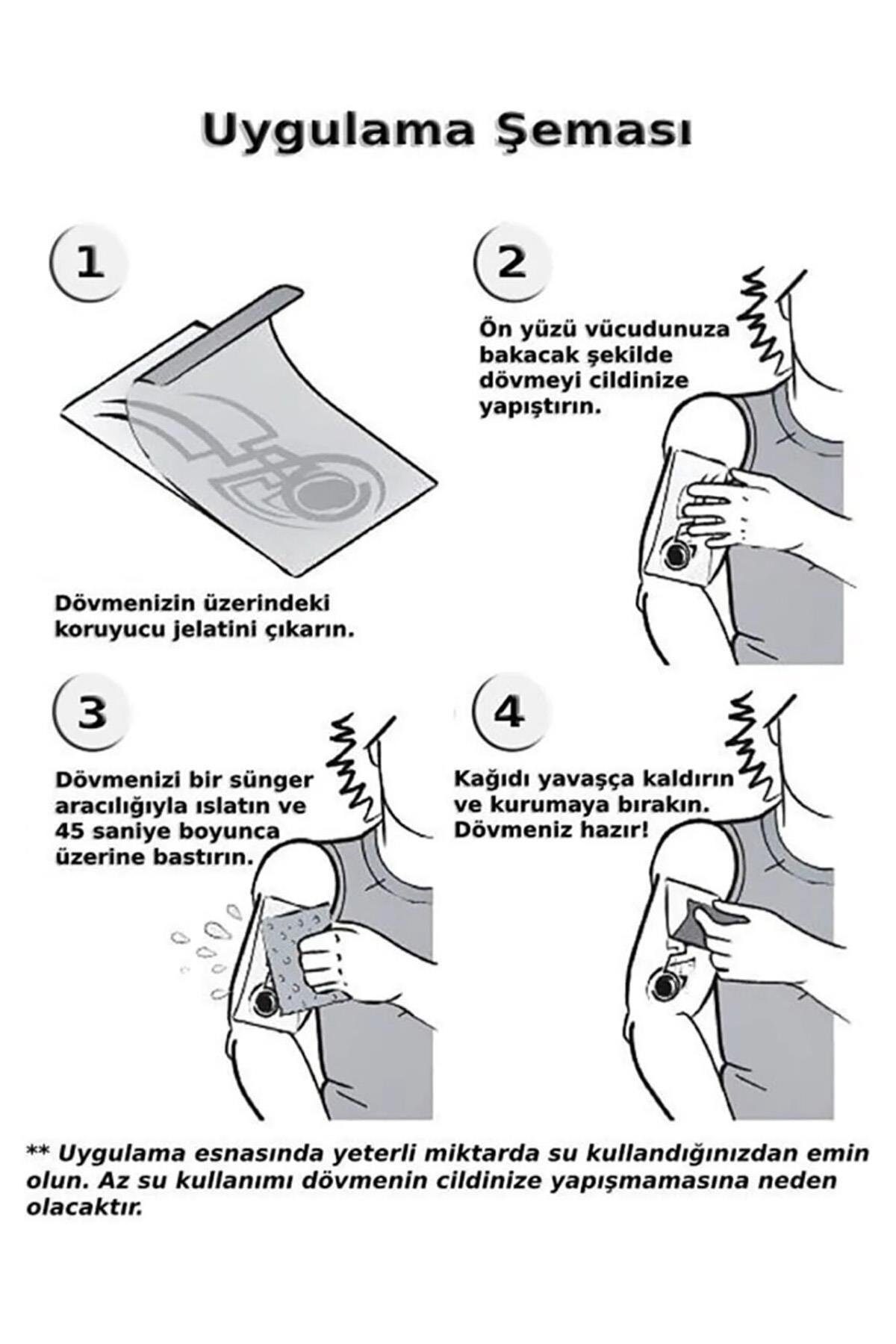 Uygulama Şeması

1

Dövmenizin üzerindeki koruyucu jelatini çıkarın.

2

Ön yüzü vücudunuza bakacak şekilde dövmeyi cildinize yapıştırın.

3

Dövmenizi bir sünger aracılığıyla ıslatın ve 45 saniye boyunca üzerine bastırın.

4

Kağıdı yavaşça kaldırın ve kurumaya bırakın. Dövmeniz hazır!

** Uygulama esnasında yeterli miktarda su kullandığınızdan emin olun. Az su kullanımı dövmenin cildinize yapışmamasına neden olacaktır.