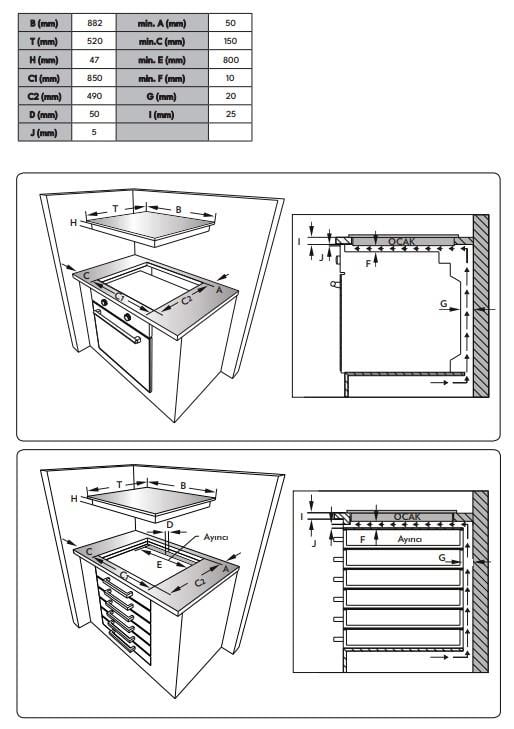 | B (mm) | 882 | min. A (mm) | 50 |
|---|---|---|---|
| T (mm) | 520 | min.C (mm) | 150 |
| H (mm) | 47 | min. E (mm) | 800 |
| C1 (mm) | 850 | min. F (mm) | 10 |
| C2 (mm) | 490 | G (mm) | 20 |
| D (mm) | 50 | I (mm) | 25 |
| J (mm) | 5 | | |

T B H C C1 C2 A

I J OCAK F G

T B H D Ayırıcı C E C1 C2 A

I J OCAK F Ayırıcı G