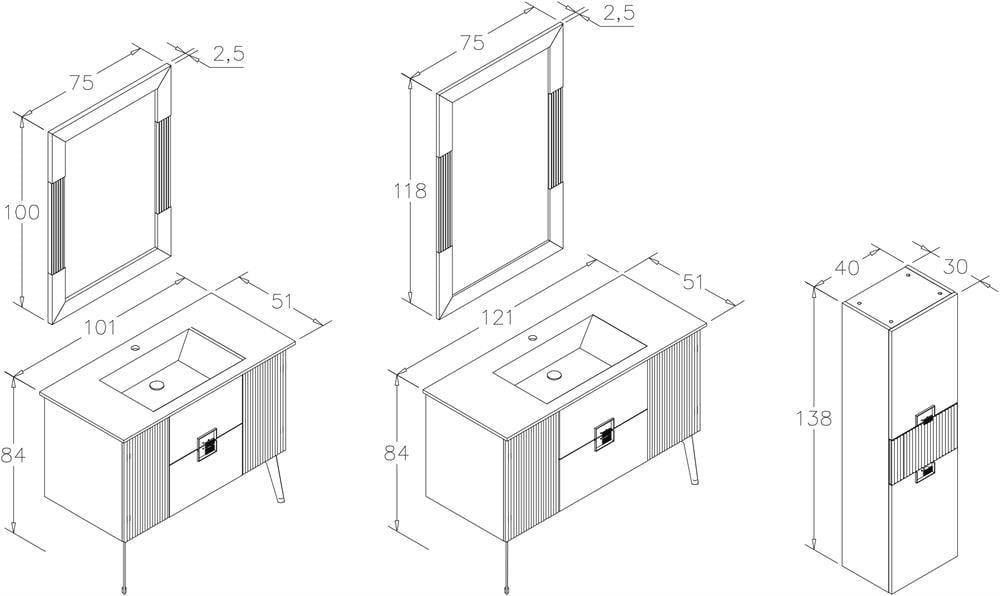 75
2,5
100
101
51
84
75
2,5
118
121
51
84
40
30
138