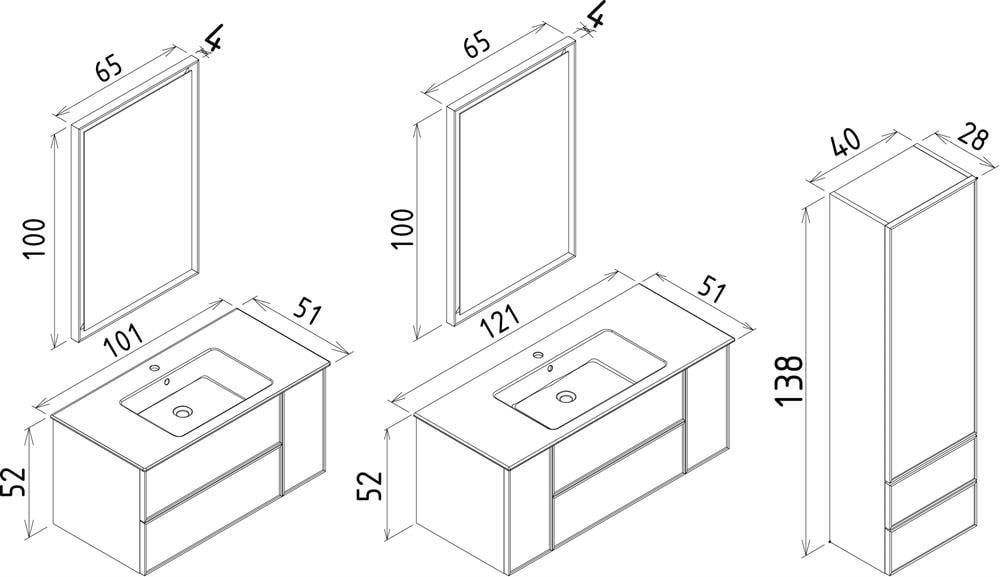 65
4
100
101
51
52
65
4
100
121
51
52
40
28
138