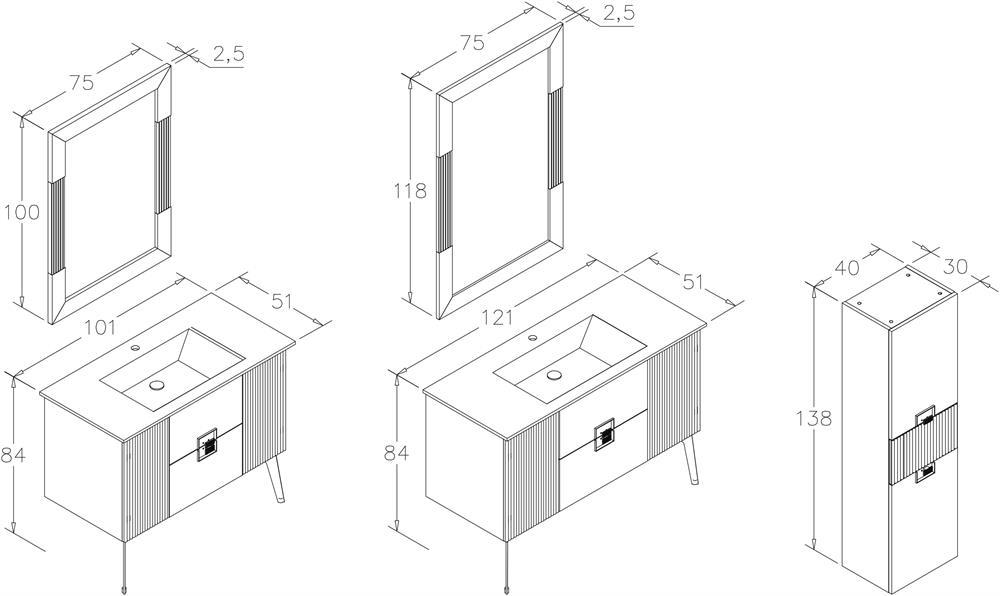 75
2,5
100
101
51
84
75
2,5
118
121
51
84
40
30
138