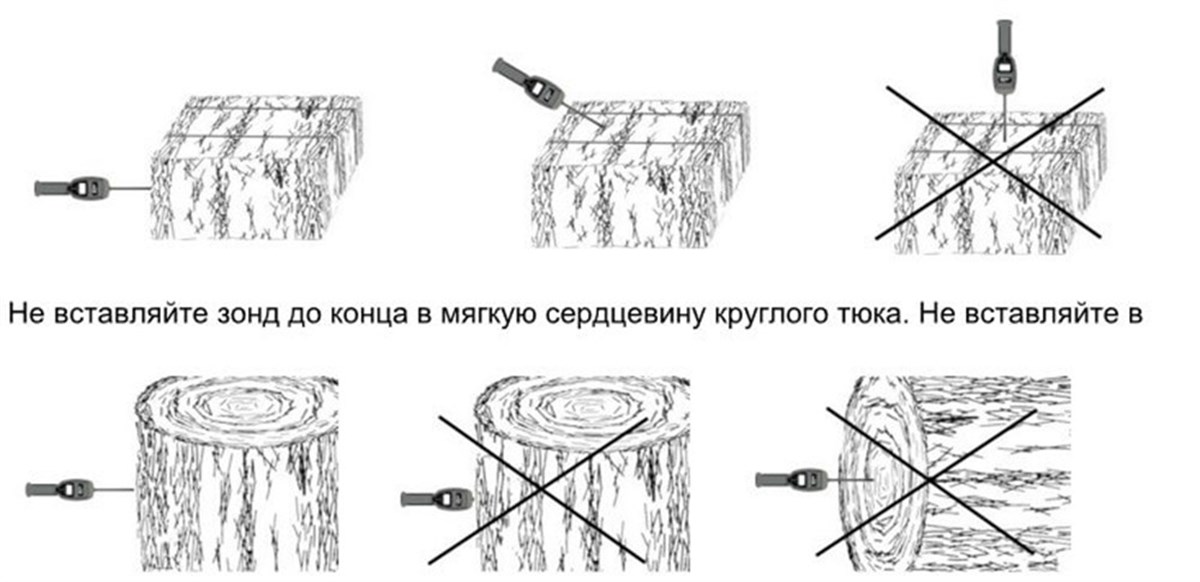 Не вставляйте зонд до конца в мягкую сердцевину круглого тюка. Не вставляйте в