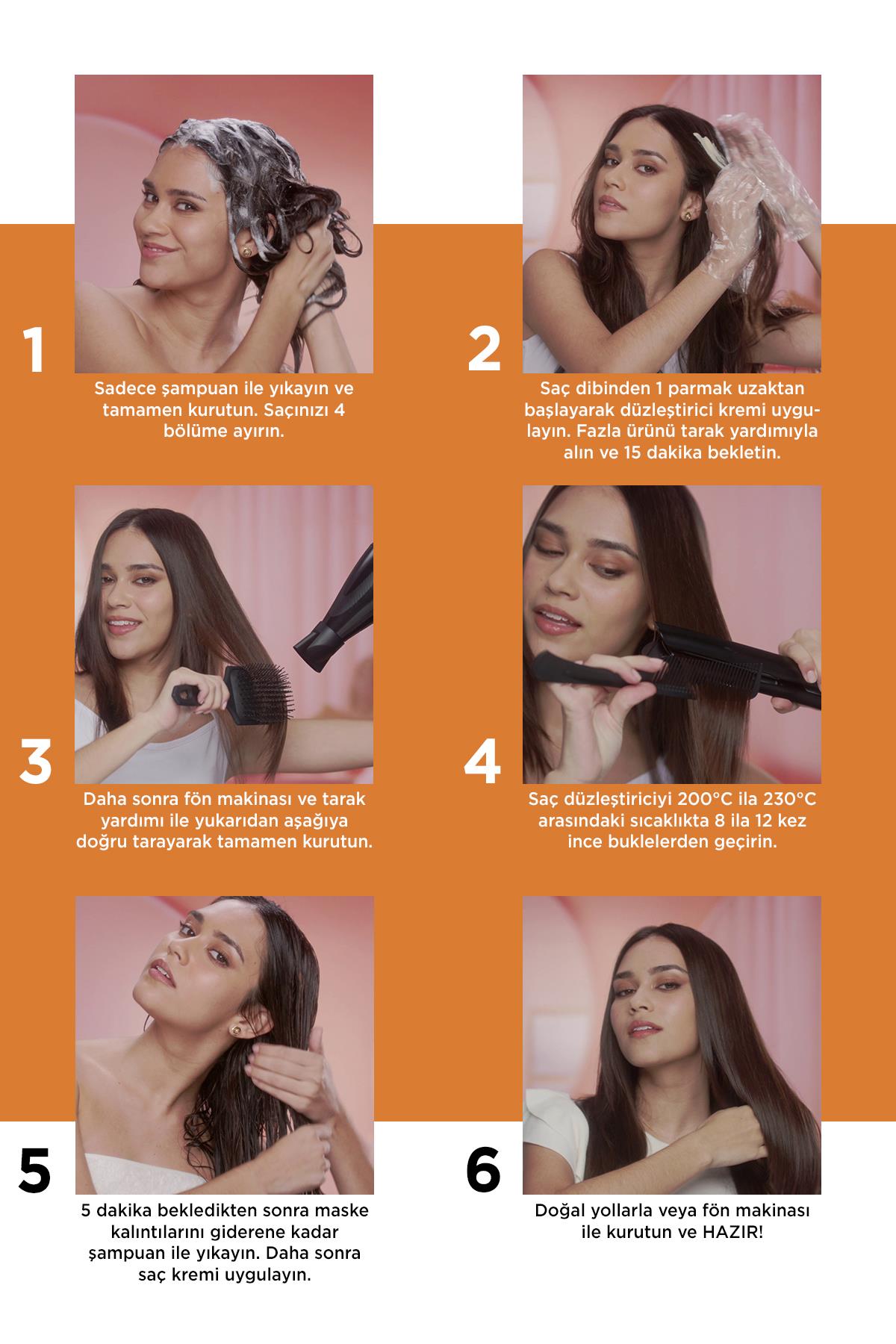 1

Sadece şampuan ile yıkayın ve tamamen kurutun. Saçınızı 4 bölüme ayırın.

2

Saç dibinden 1 parmak uzaktan başlayarak düzleştirici kremi uygulayın. Fazla ürünü tarak yardımıyla alın ve 15 dakika bekletin.

3

Daha sonra fön makinası ve tarak yardımı ile yukarıdan aşağıya doğru tarayarak tamamen kurutun.

4

Saç düzleştiriciyi 200°C ila 230°C arasındaki sıcaklıkta 8 ila 12 kez ince buklelerden geçirin.

5

5 dakika bekledikten sonra maske kalıntılarını giderene kadar şampuan ile yıkayın. Daha sonra saç kremi uygulayın.

6

Doğal yollarla veya fön makinası ile kurutun ve HAZIR!