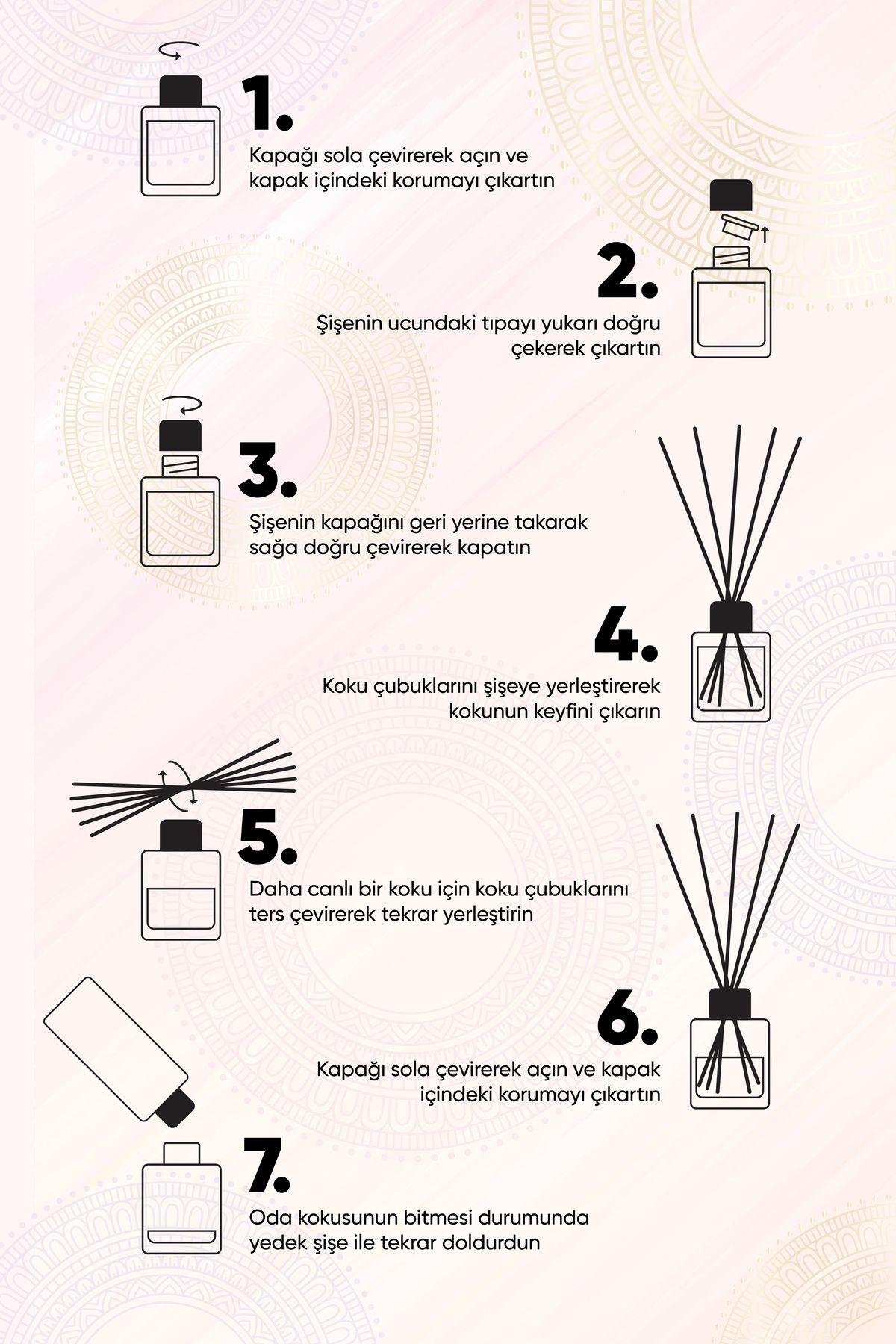 1.

Kapağı sola çevirerek açın ve kapak içindeki korumayı çıkartın

2.

Şişenin ucundaki tıpayı yukarı doğru çekerek çıkartın

3.

Şişenin kapağını geri yerine takarak sağa doğru çevirerek kapatın

4.

Koku çubuklarını şişeye yerleştirerek kokunun keyfini çıkarın

5.

Daha canlı bir koku için koku çubuklarını ters çevirerek tekrar yerleştirin

6.

Kapağı sola çevirerek açın ve kapak içindeki korumayı çıkartın

7.

Oda kokusunun bitmesi durumunda yedek şişe ile tekrar doldurdun