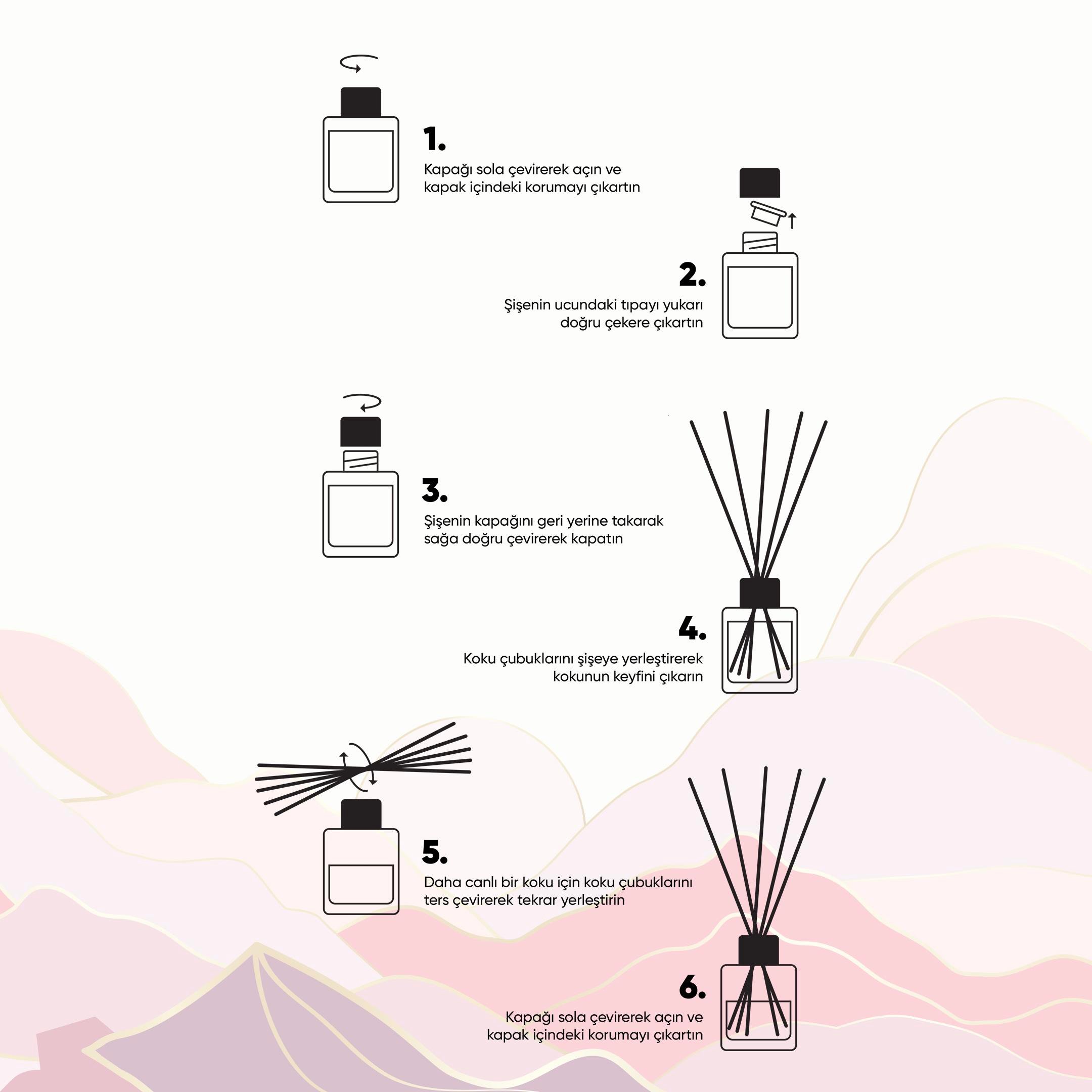 1.
Kapağı sola çevirerek açın ve kapak içindeki korumayı çıkartın

2.
Şişenin ucundaki tıpayı yukarı doğru çekere çıkartın

3.
Şişenin kapağını geri yerine takarak sağa doğru çevirerek kapatın

4.
Koku çubuklarını şişeye yerleştirerek kokunun keyfini çıkarın

5.
Daha canlı bir koku için koku çubuklarını ters çevirerek tekrar yerleştirin

6.
Kapağı sola çevirerek açın ve kapak içindeki korumayı çıkartın