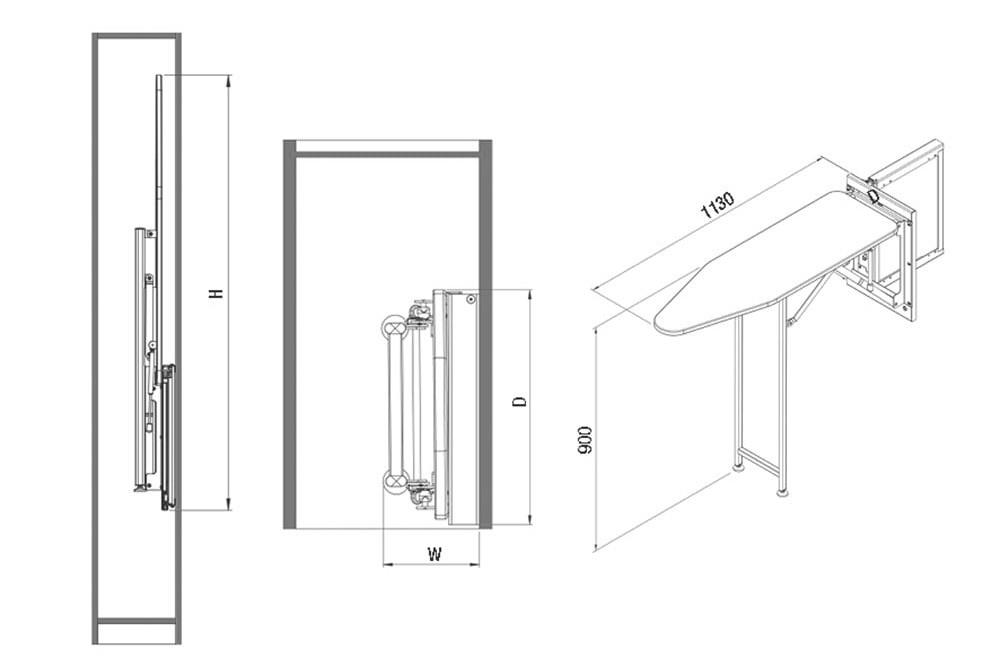 H

D

W

1130

900