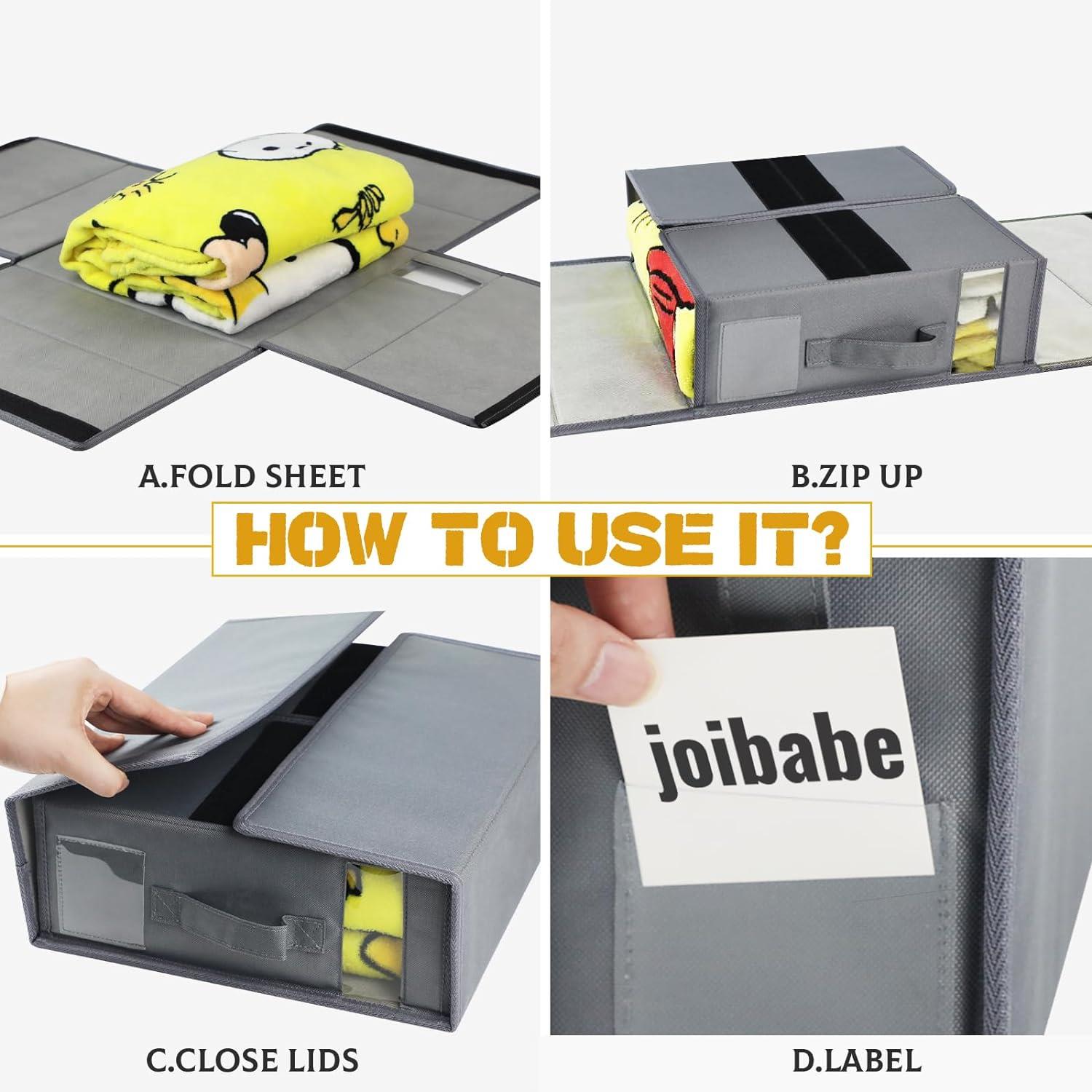 A.FOLD SHEET

B.ZIP UP

HOW TO USE IT?

joibabe

C.CLOSE LIDS

D.LABEL