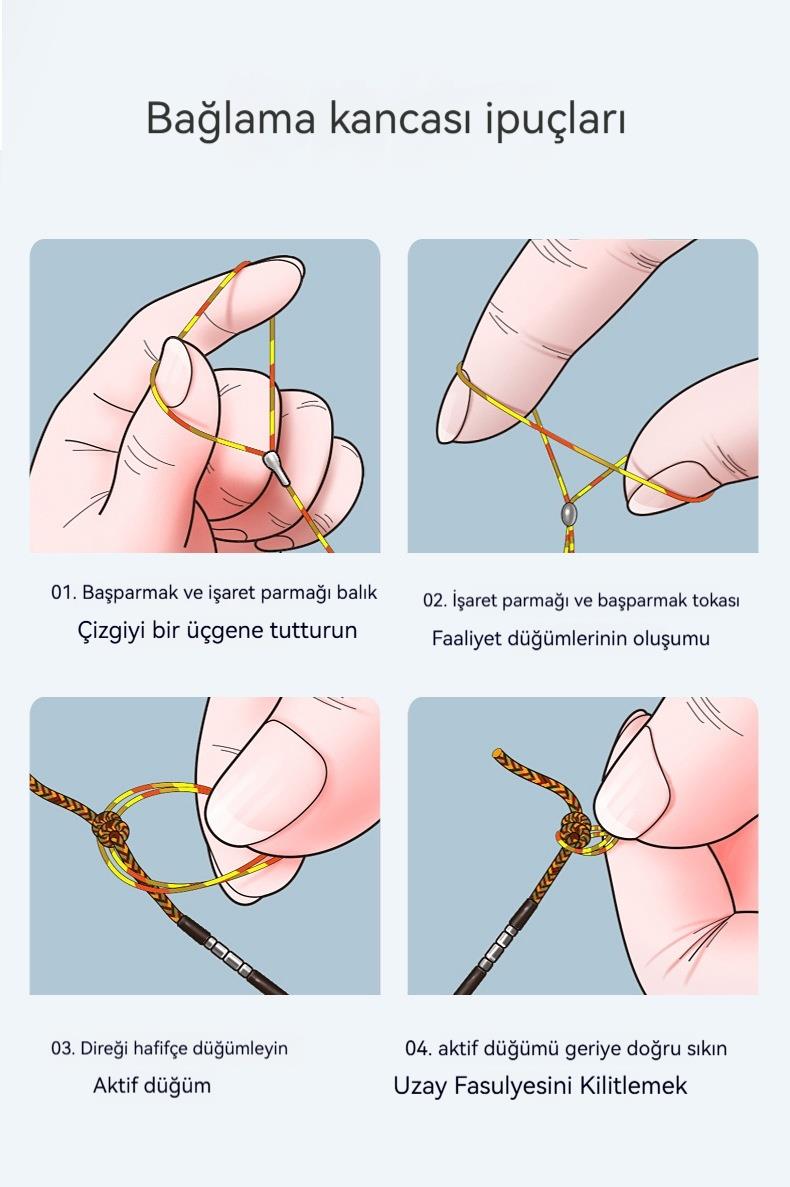 Bağlama kancası ipuçları

01. Başparmak ve işaret parmağı balık
Çizgiyi bir üçgene tutturun

02. İşaret parmağı ve başparmak tokası
Faaliyet düğümlerinin oluşumu

03. Direği hafifçe düğümleyin
Aktif düğüm

04. aktif düğümü geriye doğru sıkın
Uzay Fasulyesini Kilitlemek