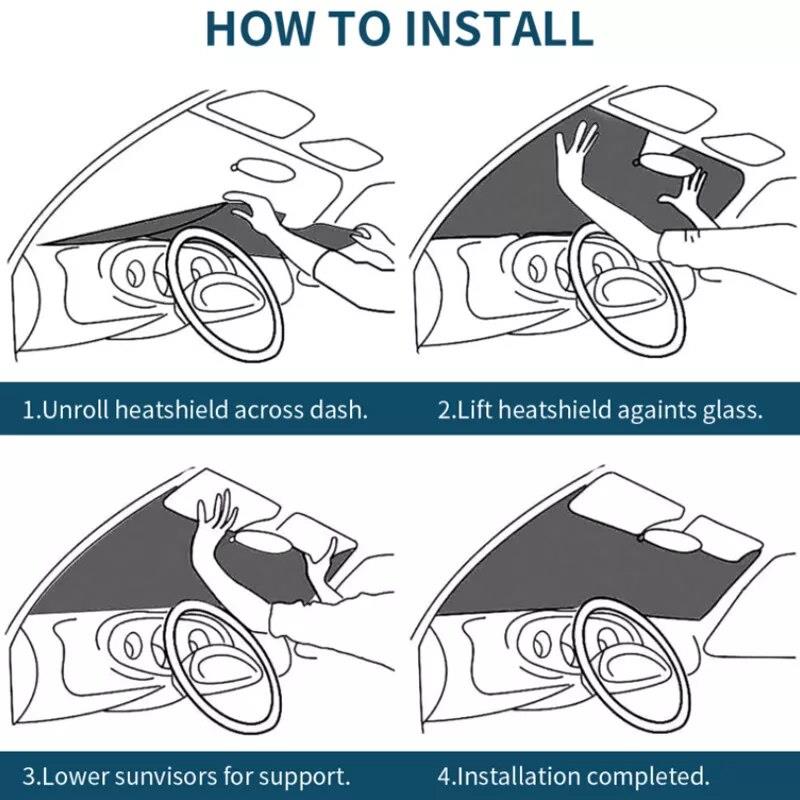 HOW TO INSTALL

1.Unroll heatshield across dash.

2.Lift heatshield againts glass.

3.Lower sunvisors for support.

4.Installation completed.