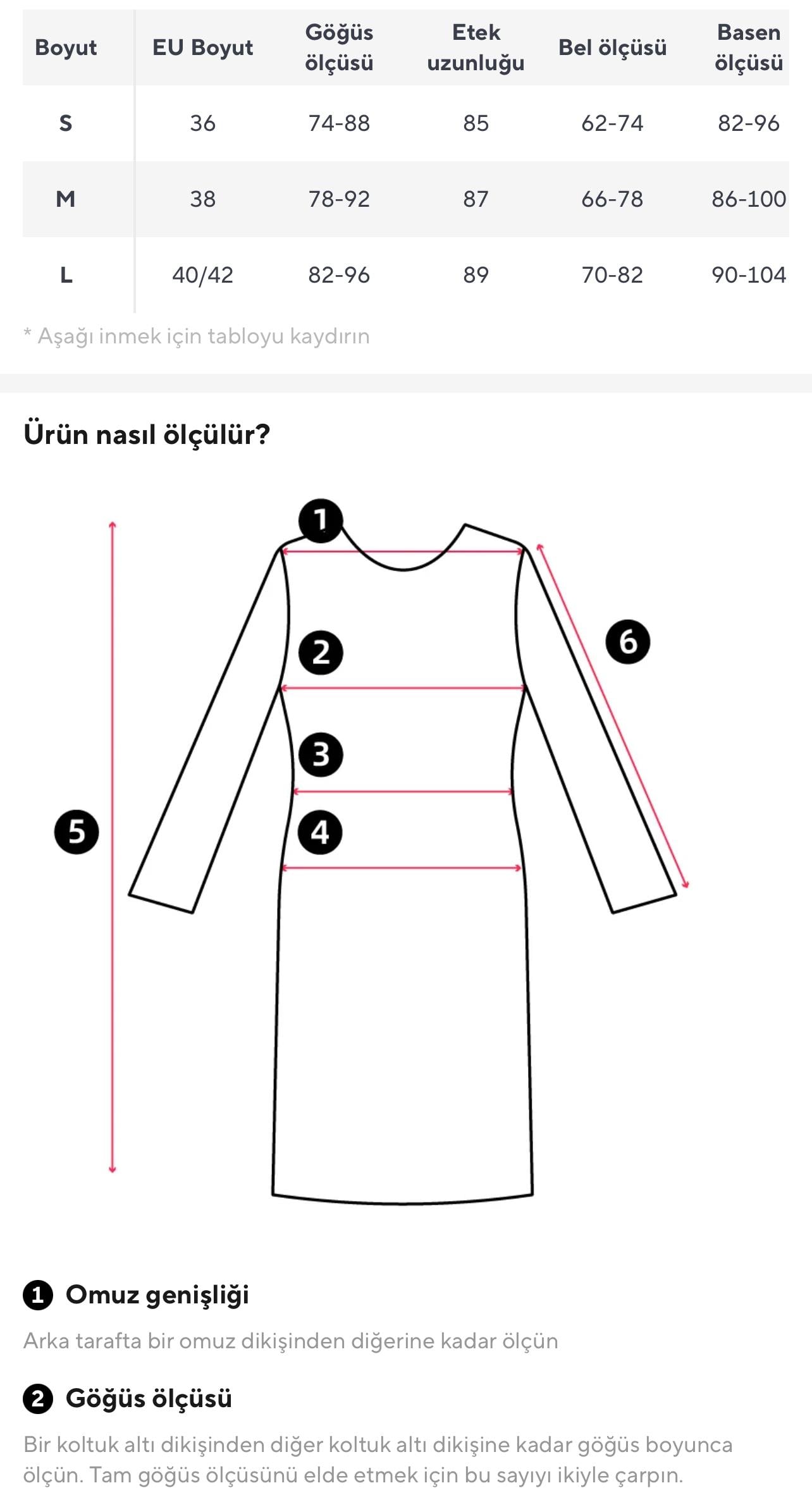 | Boyut | EU Boyut | Göğüs ölçüsü | Etek uzunluğu | Bel ölçüsü | Basen ölçüsü |
|---|---|---|---|---|---|
| S | 36 | 74-88 | 85 | 62-74 | 82-96 |
| M | 38 | 78-92 | 87 | 66-78 | 86-100 |
| L | 40/42 | 82-96 | 89 | 70-82 | 90-104 |

* Aşağı inmek için tabloyu kaydırın

Ürün nasıl ölçülür?

1
2
3
4
5
6

1 Omuz genişliği

Arka tarafta bir omuz dikişinden diğerine kadar ölçün

2 Göğüs ölçüsü

Bir koltuk altı dikişinden diğer koltuk altı dikişine kadar göğüs boyunca ölçün. Tam göğüs ölçüsünü elde etmek için bu sayıyı ikiyle çarpın.