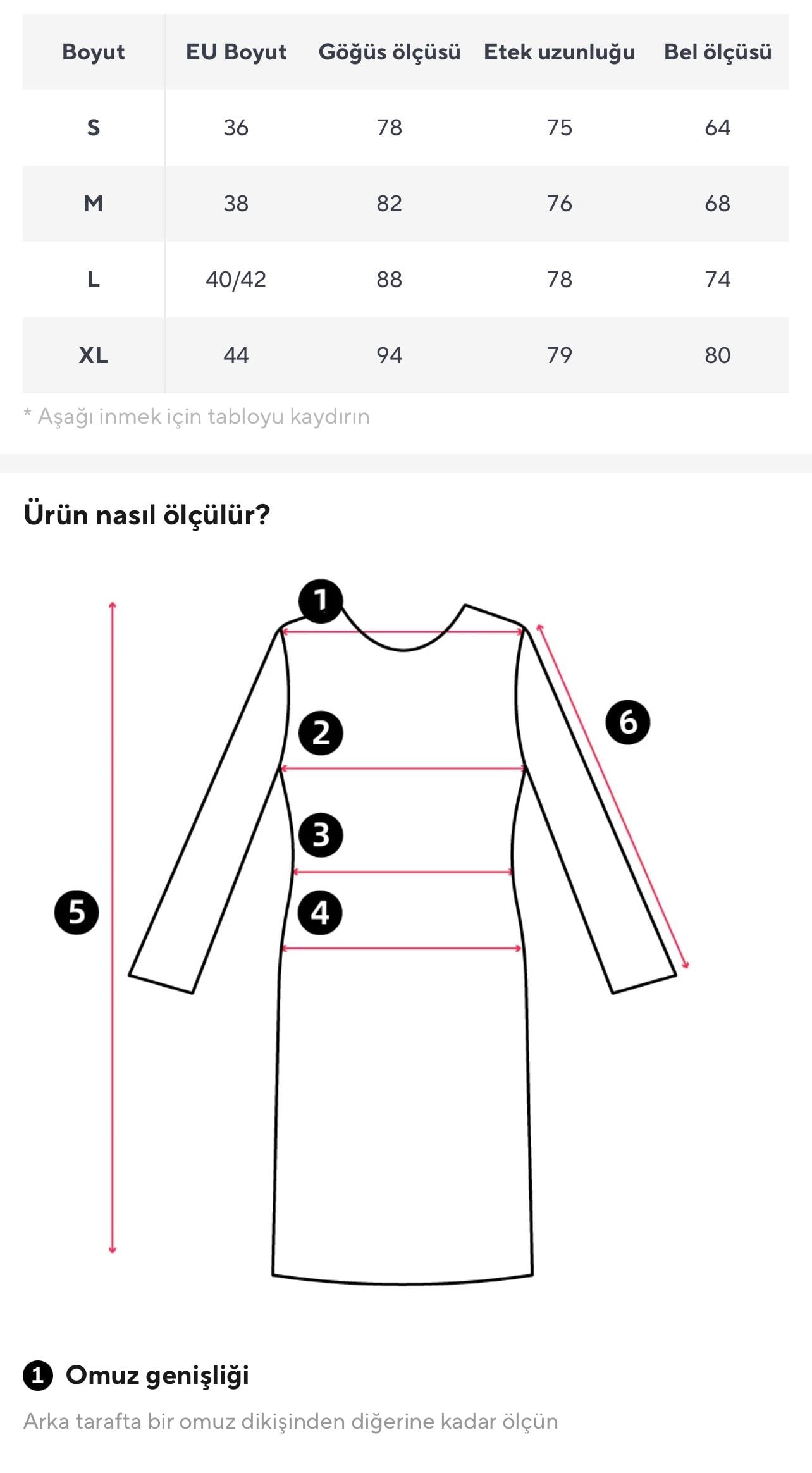 | Boyut | EU Boyut | Göğüs ölçüsü | Etek uzunluğu | Bel ölçüsü |
|---|---|---|---|---|
| S | 36 | 78 | 75 | 64 |
| M | 38 | 82 | 76 | 68 |
| L | 40/42 | 88 | 78 | 74 |
| XL | 44 | 94 | 79 | 80 |

* Aşağı inmek için tabloyu kaydırın

Ürün nasıl ölçülür?

1
2
3
4
5
6

1 Omuz genişliği

Arka tarafta bir omuz dikişinden diğerine kadar ölçün