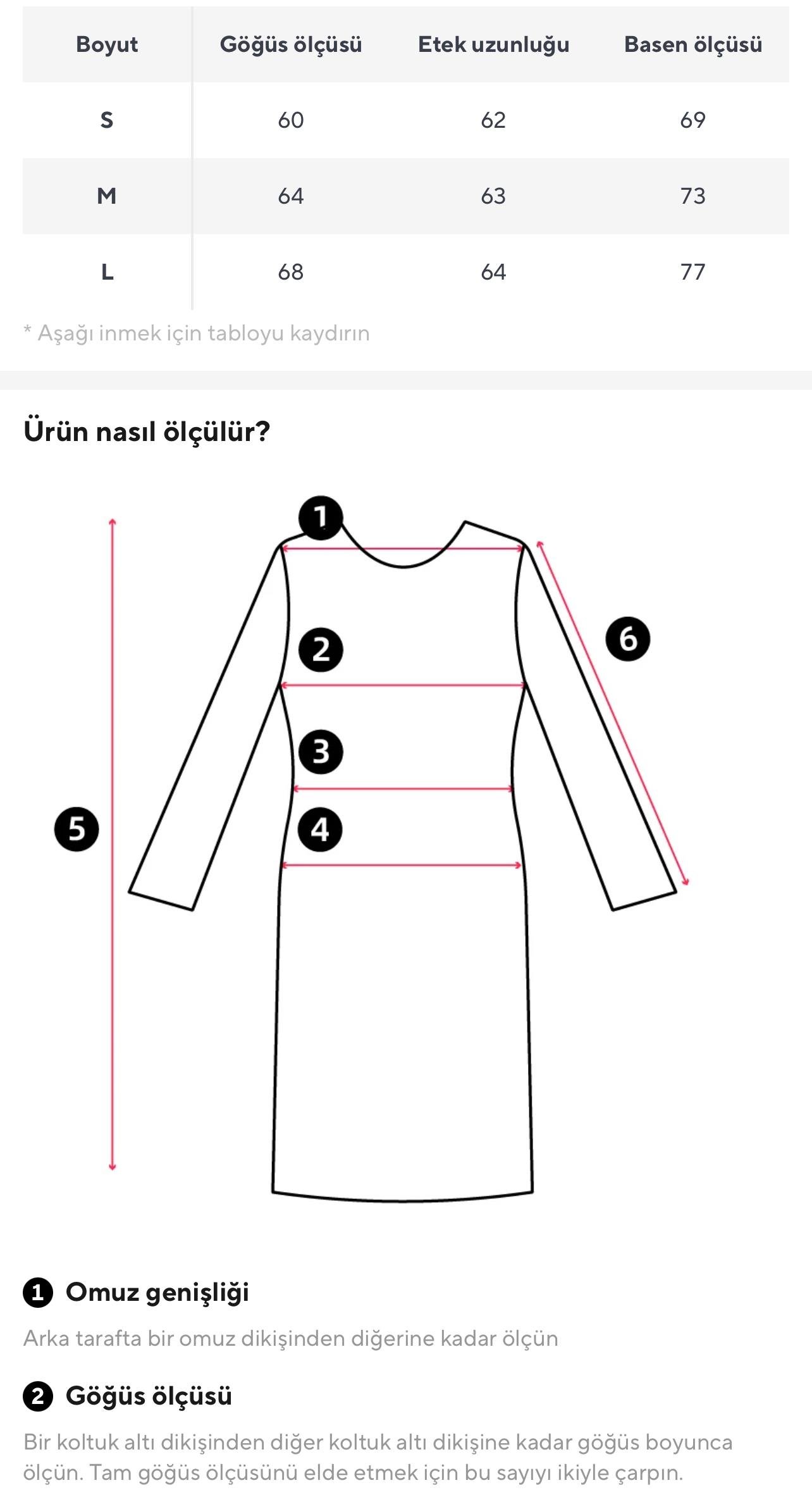 | Boyut | Göğüs ölçüsü | Etek uzunluğu | Basen ölçüsü |
|---|---|---|---|
| S | 60 | 62 | 69 |
| M | 64 | 63 | 73 |
| L | 68 | 64 | 77 |

* Aşağı inmek için tabloyu kaydırın

Ürün nasıl ölçülür?

1
2
3
4
5
6

1 Omuz genişliği

Arka tarafta bir omuz dikişinden diğerine kadar ölçün

2 Göğüs ölçüsü

Bir koltuk altı dikişinden diğer koltuk altı dikişine kadar göğüs boyunca ölçün. Tam göğüs ölçüsünü elde etmek için bu sayıyı ikiyle çarpın.