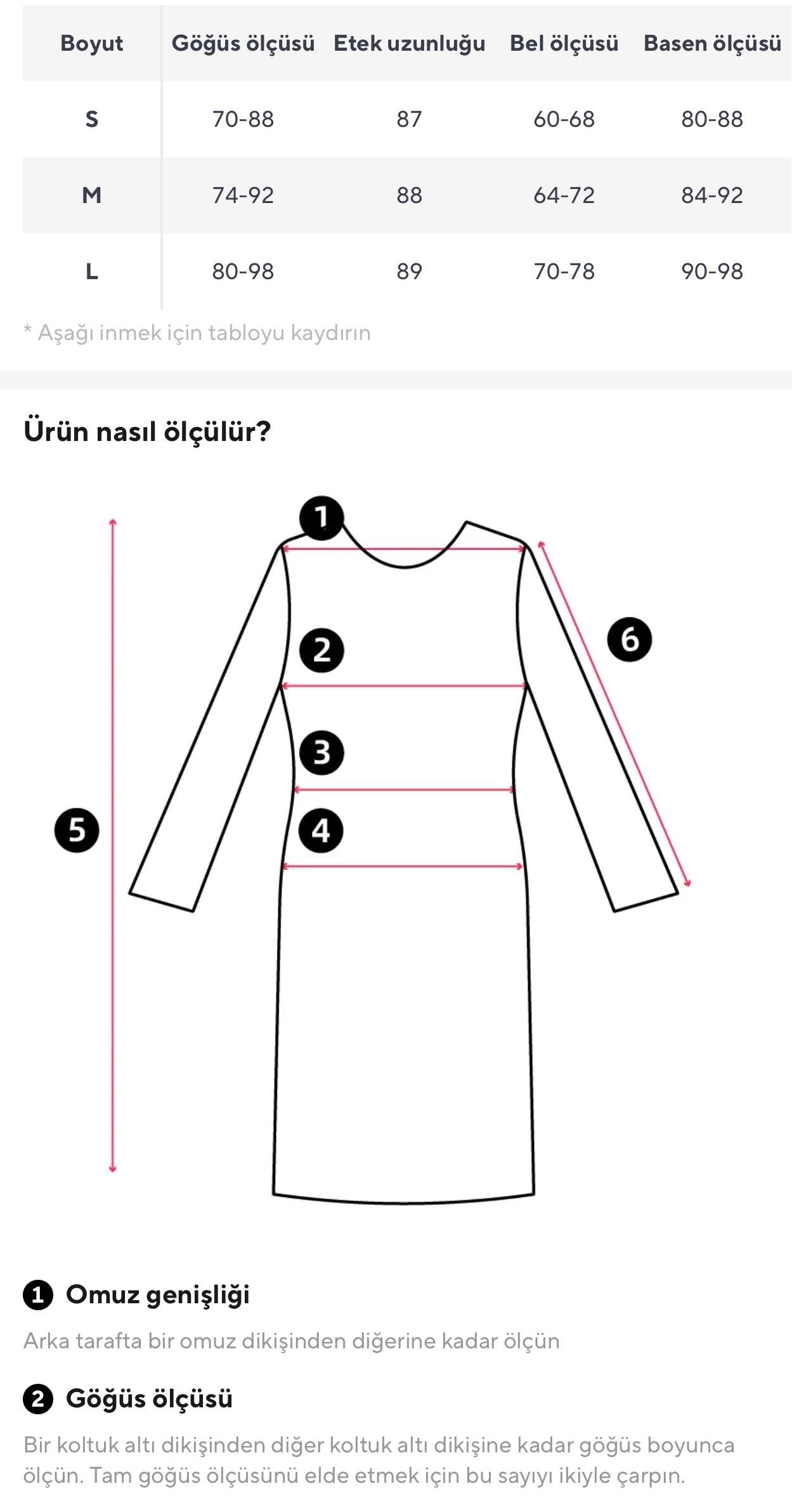 | Boyut | Göğüs ölçüsü | Etek uzunluğu | Bel ölçüsü | Basen ölçüsü |
|---|---|---|---|---|
| S | 70-88 | 87 | 60-68 | 80-88 |
| M | 74-92 | 88 | 64-72 | 84-92 |
| L | 80-98 | 89 | 70-78 | 90-98 |

* Aşağı inmek için tabloyu kaydırın

Ürün nasıl ölçülür?

1
2
3
4
5
6

1 Omuz genişliği

Arka tarafta bir omuz dikişinden diğerine kadar ölçün

2 Göğüs ölçüsü

Bir koltuk altı dikişinden diğer koltuk altı dikişine kadar göğüs boyunca ölçün. Tam göğüs ölçüsünü elde etmek için bu sayıyı ikiyle çarpın.