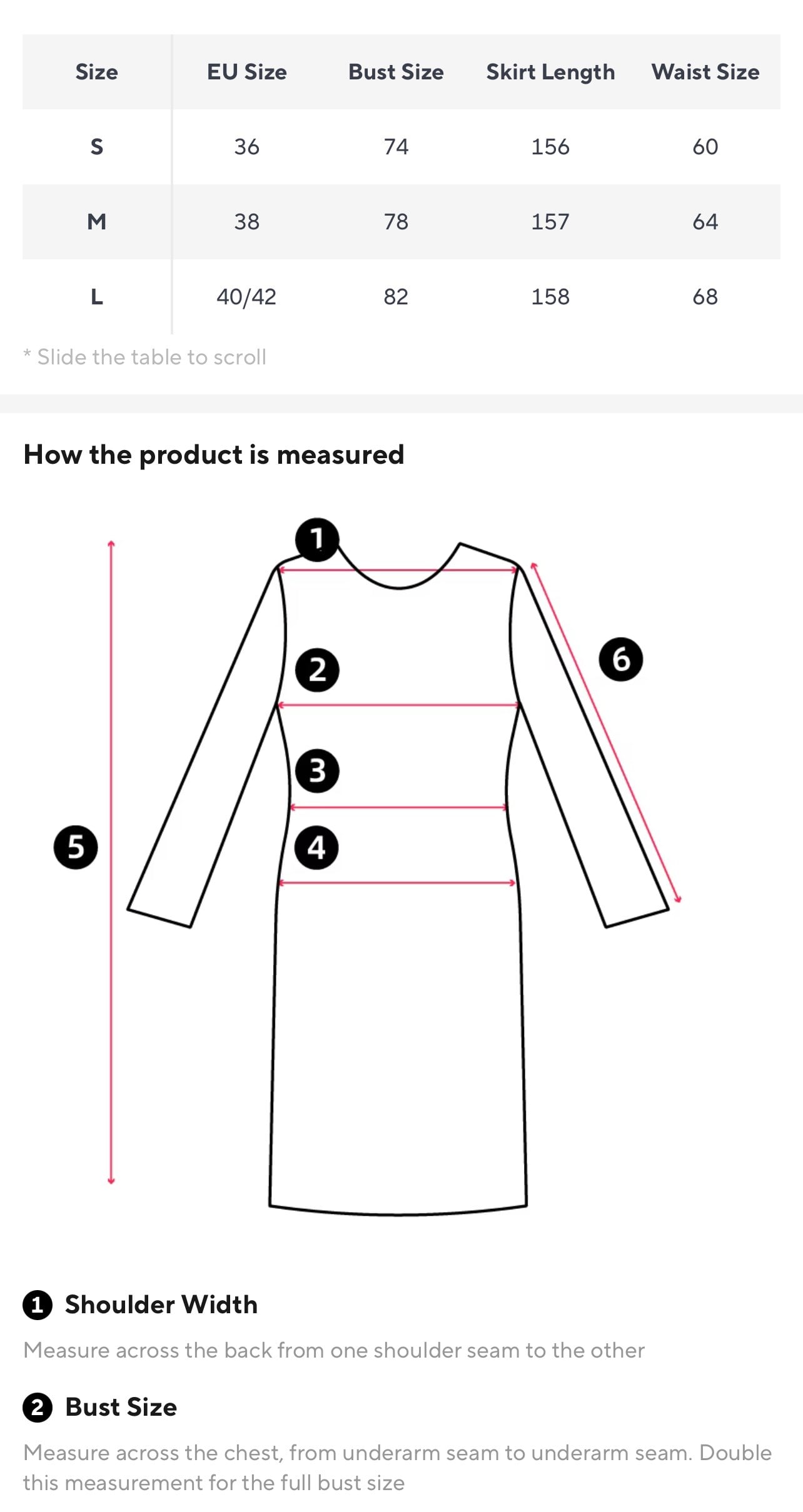 | Size | EU Size | Bust Size | Skirt Length | Waist Size |
|---|---|---|---|---|
| S | 36 | 74 | 156 | 60 |
| M | 38 | 78 | 157 | 64 |
| L | 40/42 | 82 | 158 | 68 |

* Slide the table to scroll

How the product is measured

1
2
3
4
5
6

1 Shoulder Width

Measure across the back from one shoulder seam to the other

2 Bust Size

Measure across the chest, from underarm seam to underarm seam. Double this measurement for the full bust size