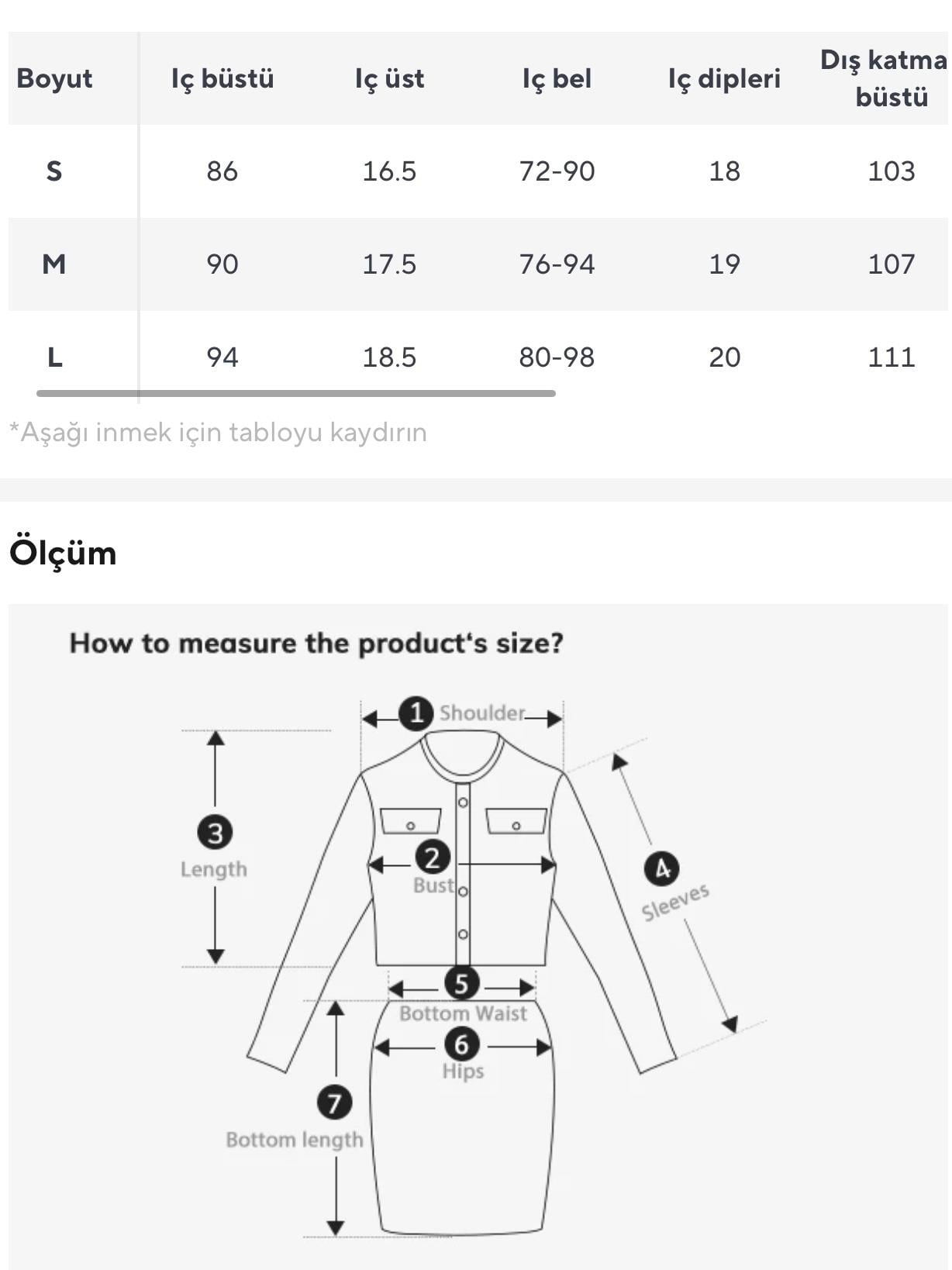 | Boyut | Iç büstü | Iç üst | Iç bel | Iç dipleri | Dış katma büstü |
|---|---|---|---|---|---|
| S | 86 | 16.5 | 72-90 | 18 | 103 |
| M | 90 | 17.5 | 76-94 | 19 | 107 |
| L | 94 | 18.5 | 80-98 | 20 | 111 |

*Aşağı inmek için tabloyu kaydırın

Ölçüm

How to measure the product's size?

1 Shoulder
2 Bust
3 Length
4 Sleeves
5 Bottom Waist
6 Hips
7 Bottom length