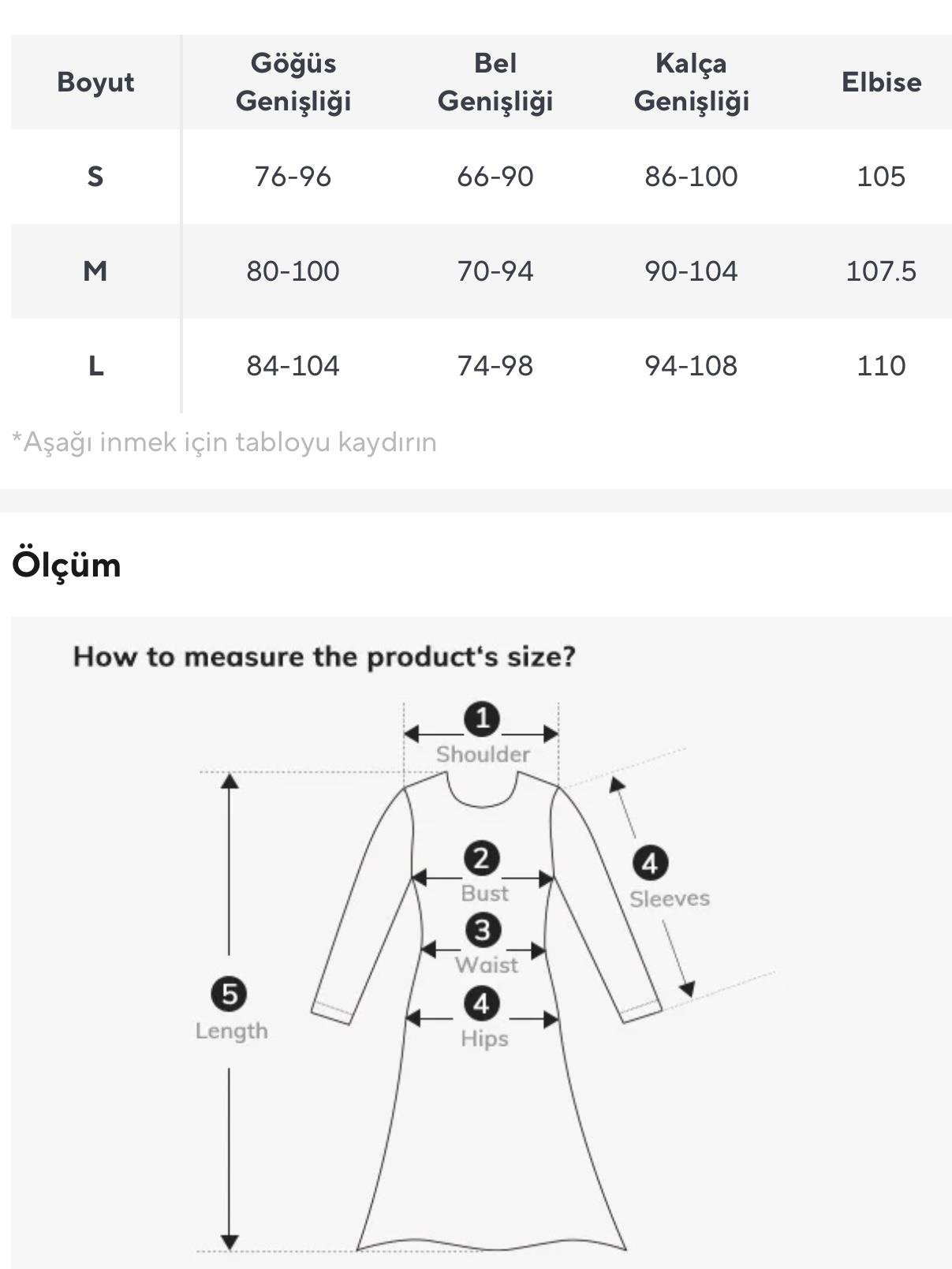 | Boyut | Göğüs Genişliği | Bel Genişliği | Kalça Genişliği | Elbise |
|---|---|---|---|---|
| S | 76-96 | 66-90 | 86-100 | 105 |
| M | 80-100 | 70-94 | 90-104 | 107.5 |
| L | 84-104 | 74-98 | 94-108 | 110 |

*Aşağı inmek için tabloyu kaydırın

Ölçüm

How to measure the product's size?

1 Shoulder

2 Bust

3 Waist

4 Hips

4 Sleeves

5 Length