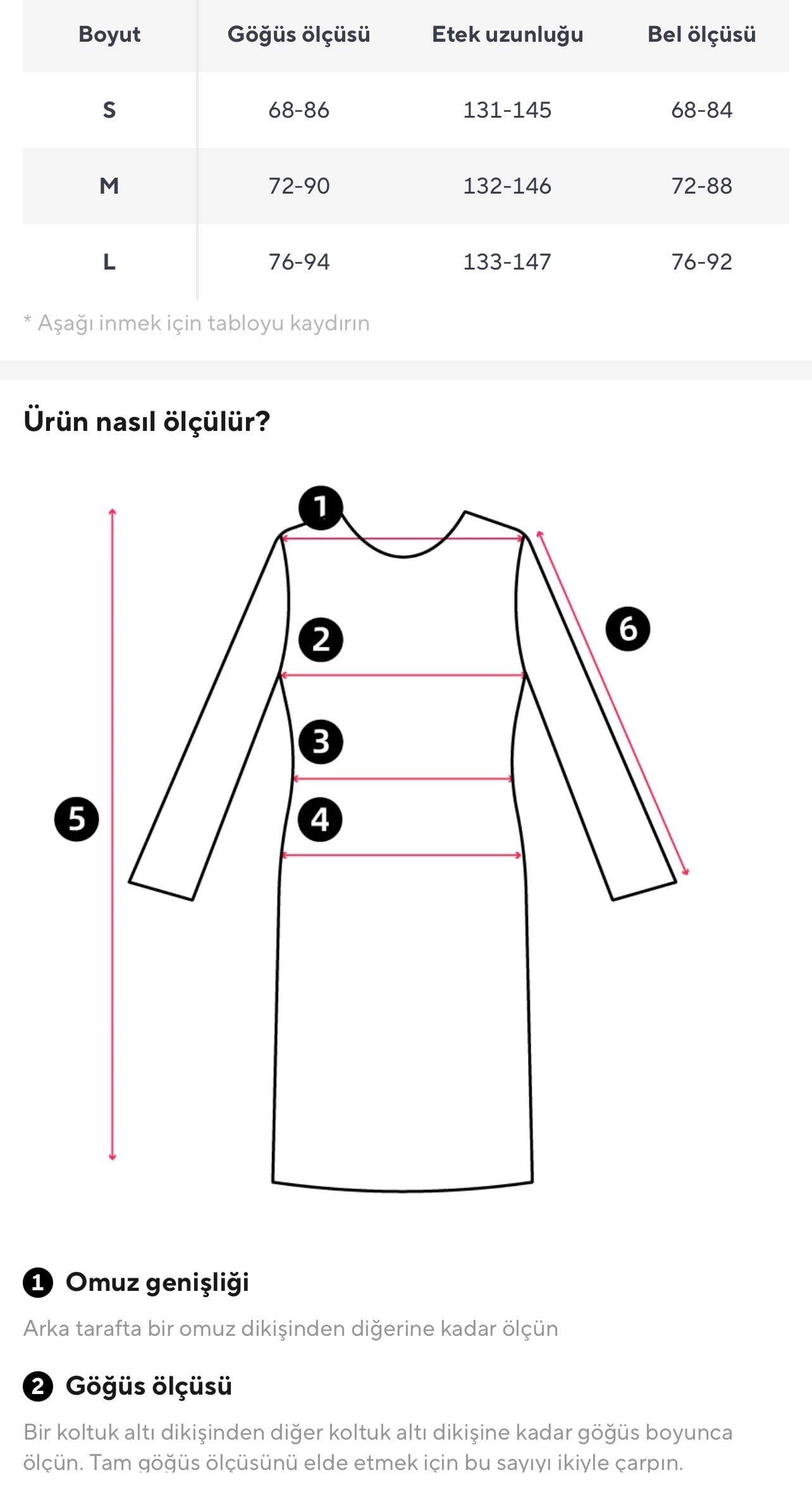 | Boyut | Göğüs ölçüsü | Etek uzunluğu | Bel ölçüsü |
|---|---|---|---|
| S | 68-86 | 131-145 | 68-84 |
| M | 72-90 | 132-146 | 72-88 |
| L | 76-94 | 133-147 | 76-92 |

* Aşağı inmek için tabloyu kaydırın

Ürün nasıl ölçülür?

1 2 3 4 5 6

1 Omuz genişliği

Arka tarafta bir omuz dikişinden diğerine kadar ölçün

2 Göğüs ölçüsü

Bir koltuk altı dikişinden diğer koltuk altı dikişine kadar göğüs boyunca ölçün. Tam göğüs ölçüsünü elde etmek için bu sayıyı ikiyle çarpın.