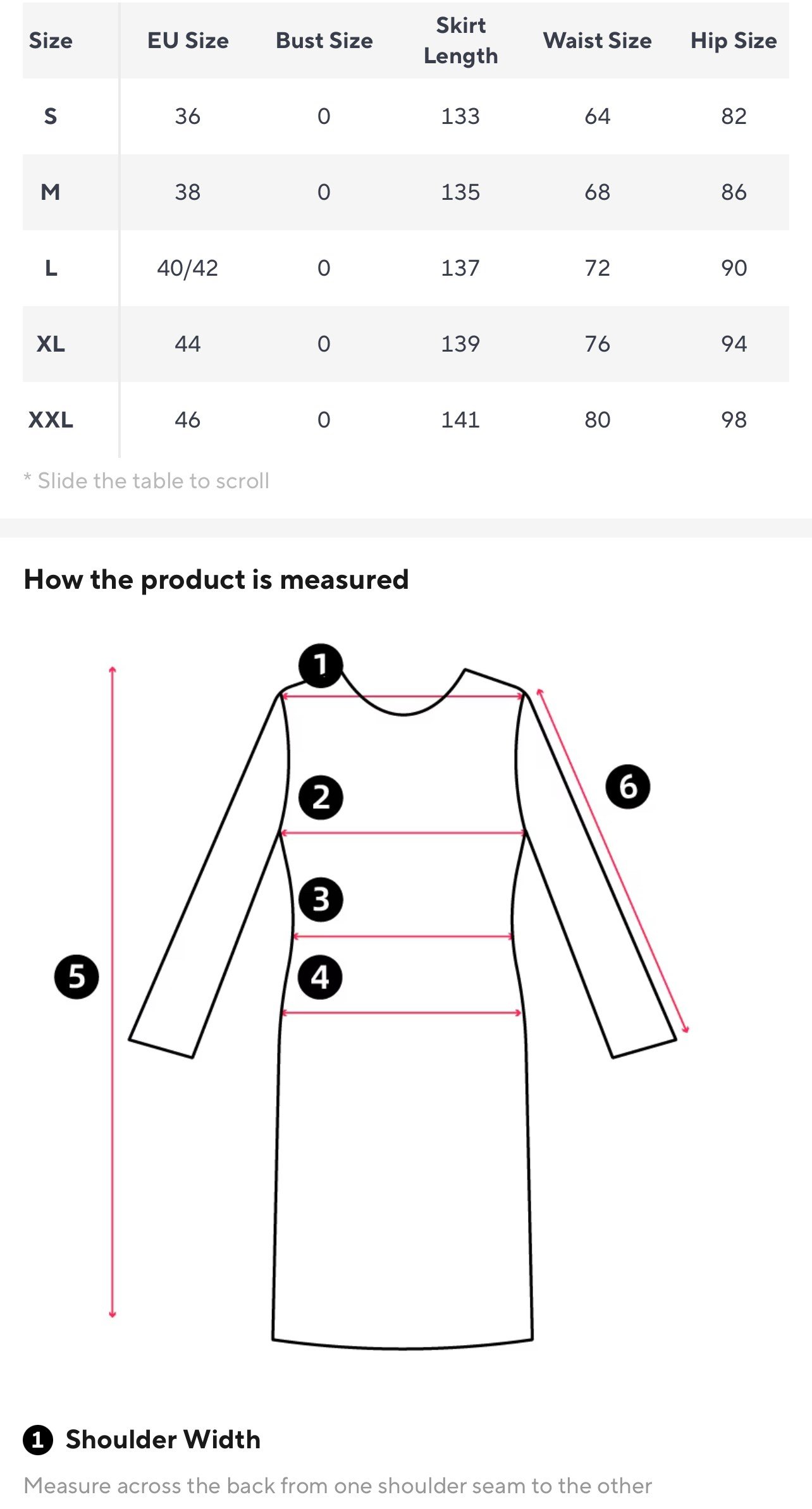 | Size | EU Size | Bust Size | Skirt Length | Waist Size | Hip Size |
|---|---|---|---|---|---|
| S | 36 | 0 | 133 | 64 | 82 |
| M | 38 | 0 | 135 | 68 | 86 |
| L | 40/42 | 0 | 137 | 72 | 90 |
| XL | 44 | 0 | 139 | 76 | 94 |
| XXL | 46 | 0 | 141 | 80 | 98 |

* Slide the table to scroll

How the product is measured

1

2

3

4

5

6

1 Shoulder Width

Measure across the back from one shoulder seam to the other