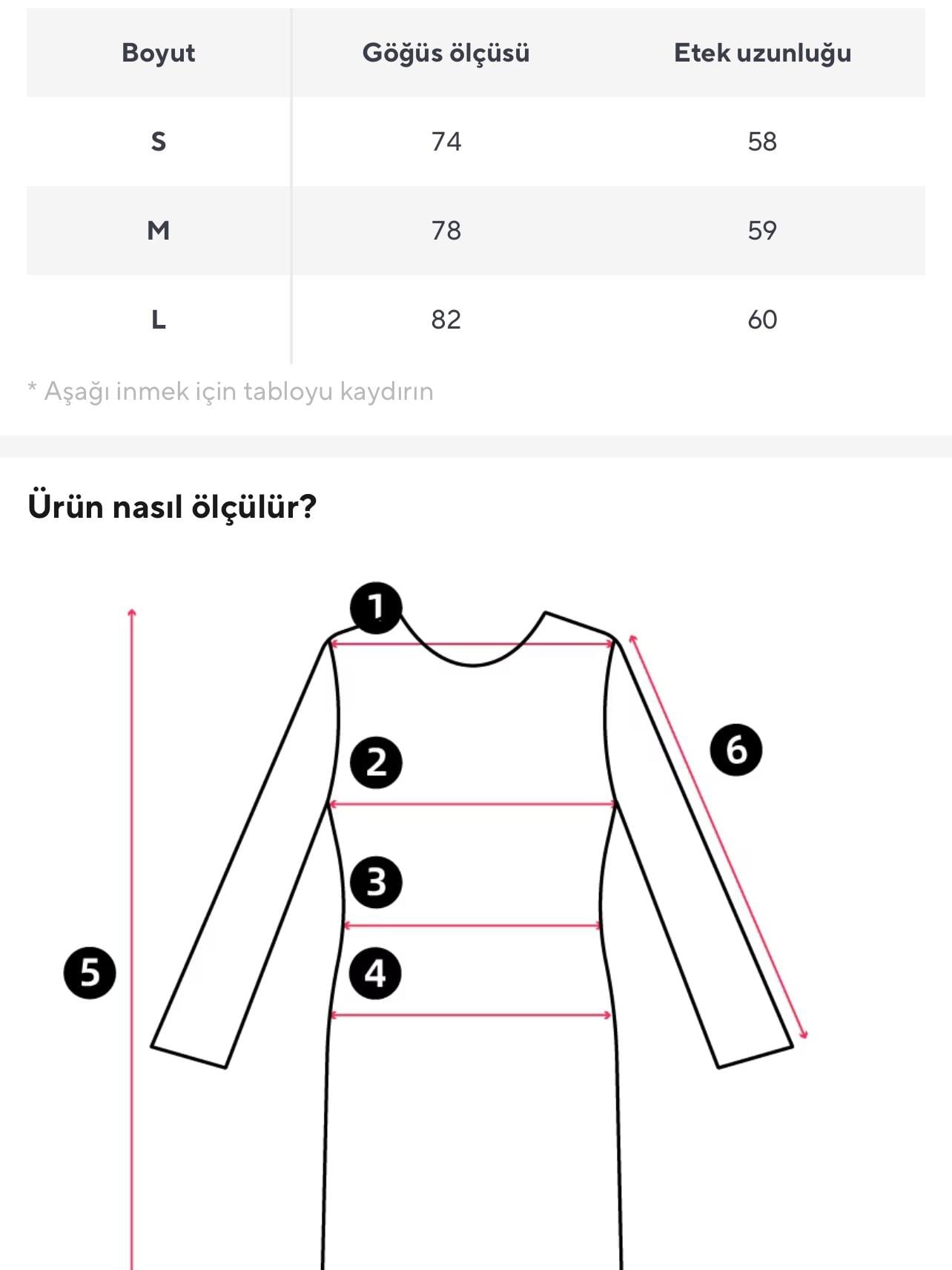 | Boyut | Göğüs ölçüsü | Etek uzunluğu |
|---|---|---|
| S | 74 | 58 |
| M | 78 | 59 |
| L | 82 | 60 |

* Aşağı inmek için tabloyu kaydırın

Ürün nasıl ölçülür?

1

2

3

4

5

6