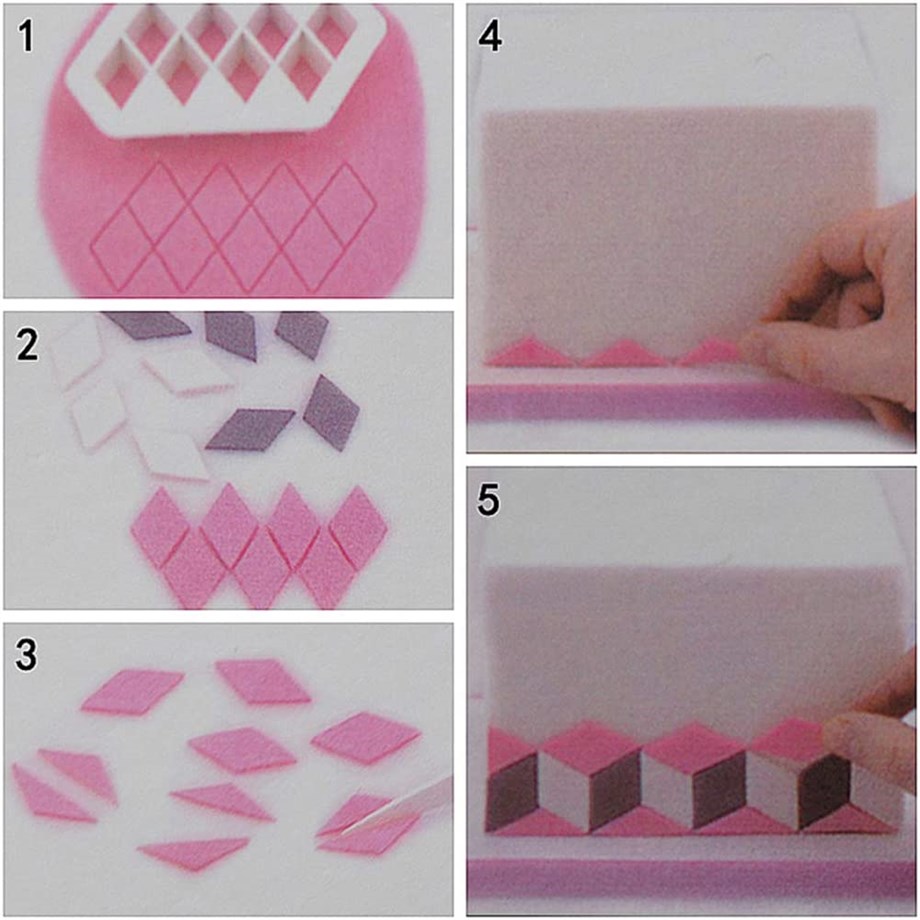 1

2

3

4

5