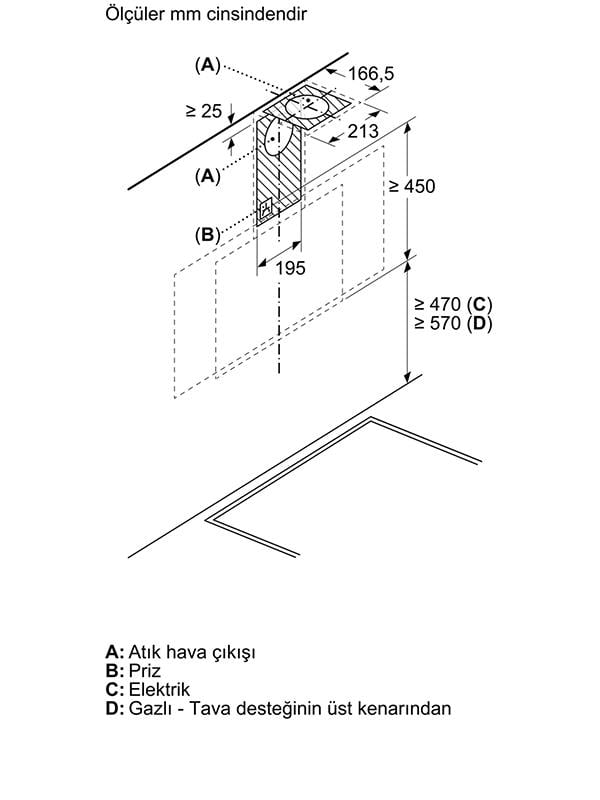 Ölçüler mm cinsindendir

(A)

166,5

≥ 25

213

(A)

≥ 450

(B)

195

≥ 470 (C)
≥ 570 (D)

A: Atık hava çıkışı
B: Priz
C: Elektrik
D: Gazlı - Tava desteğinin üst kenarından