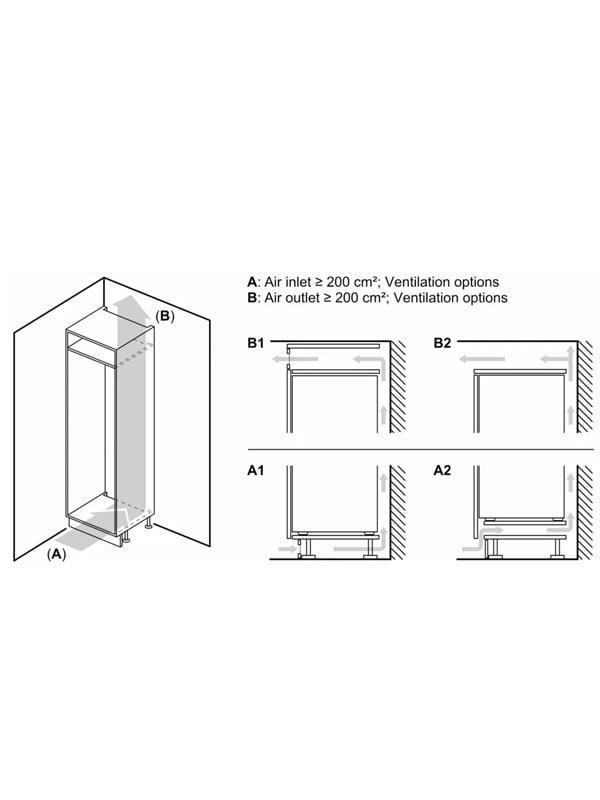 (B)

(A)

A: Air inlet ≥ 200 cm²; Ventilation options
B: Air outlet ≥ 200 cm²; Ventilation options

B1

B2

A1

A2