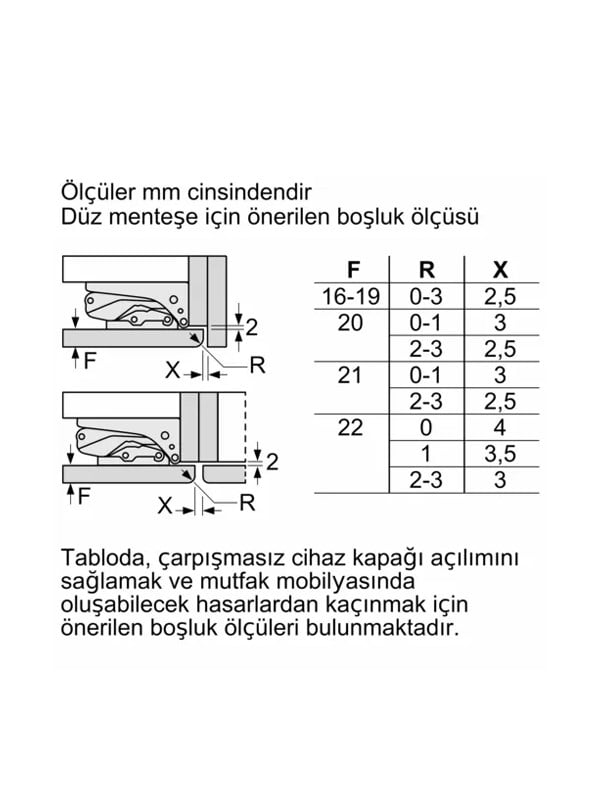 Ölçüler mm cinsindendir
Düz menteşe için önerilen boşluk ölçüsü

2
F
X
R

2
F
X
R

| F | R | X |
|---|---|---|
| 16-19 | 0-3 | 2,5 |
| 20 | 0-1 | 3 |
| | 2-3 | 2,5 |
| 21 | 0-1 | 3 |
| | 2-3 | 2,5 |
| 22 | 0 | 4 |
| | 1 | 3,5 |
| | 2-3 | 3 |

Tabloda, çarpışmasız cihaz kapağı açılımını sağlamak ve mutfak mobilyasında oluşabilecek hasarlardan kaçınmak için önerilen boşluk ölçüleri bulunmaktadır.