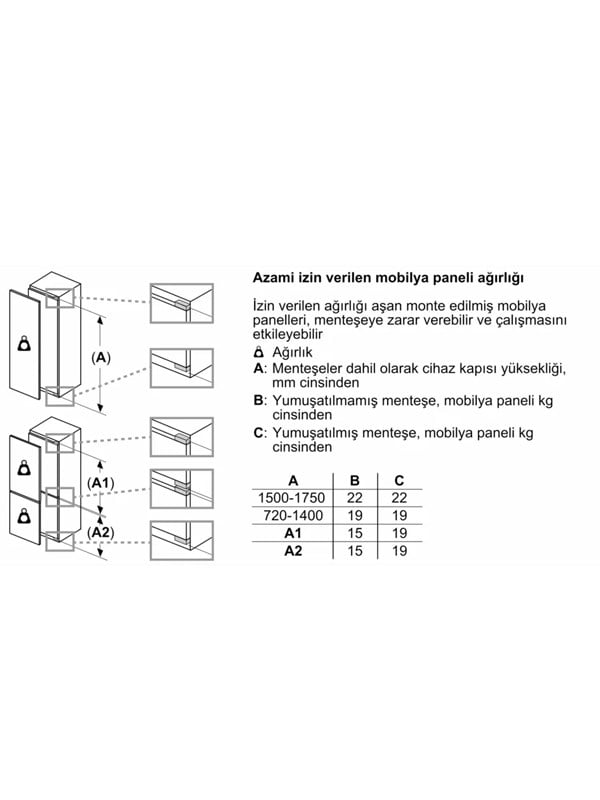 (A)

(A1)

(A2)

Azami izin verilen mobilya paneli ağırlığı

İzin verilen ağırlığı aşan monte edilmiş mobilya panelleri, menteşeye zarar verebilir ve çalışmasını etkileyebilir

Ağırlık
A: Menteşeler dahil olarak cihaz kapısı yüksekliği, mm cinsinden
B: Yumuşatılmamış menteşe, mobilya paneli kg cinsinden
C: Yumuşatılmış menteşe, mobilya paneli kg cinsinden

| A | B | C |
|---|---|---|
| 1500-1750 | 22 | 22 |
| 720-1400 | 19 | 19 |
| A1 | 15 | 19 |
| A2 | 15 | 19 |