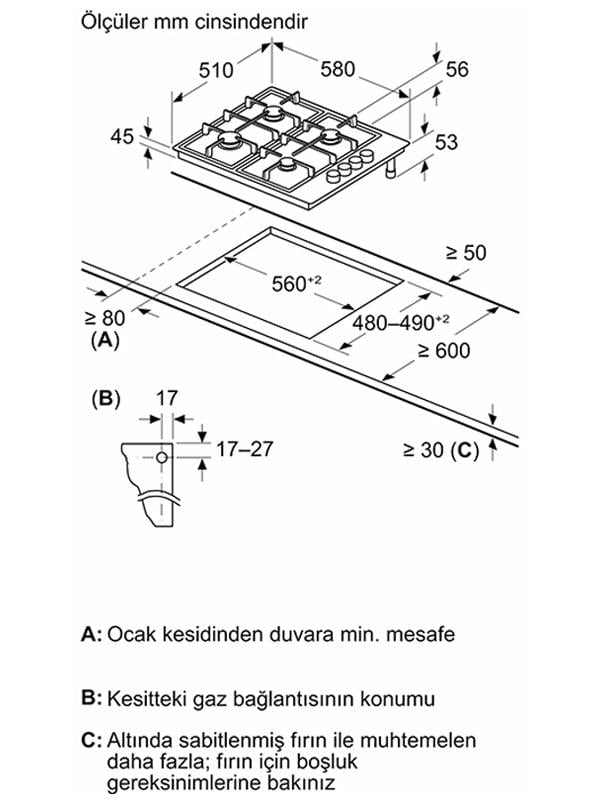 Ölçüler mm cinsindendir

510
580
56
45
53

≥ 50
$560^{+2}$
≥ 80
(A)
$480–490^{+2}$
≥ 600

(B)
17
17–27
≥ 30 (C)

A: Ocak kesidinden duvara min. mesafe

B: Kesitteki gaz bağlantısının konumu

C: Altında sabitlenmiş fırın ile muhtemelen daha fazla; fırın için boşluk gereksinimlerine bakınız