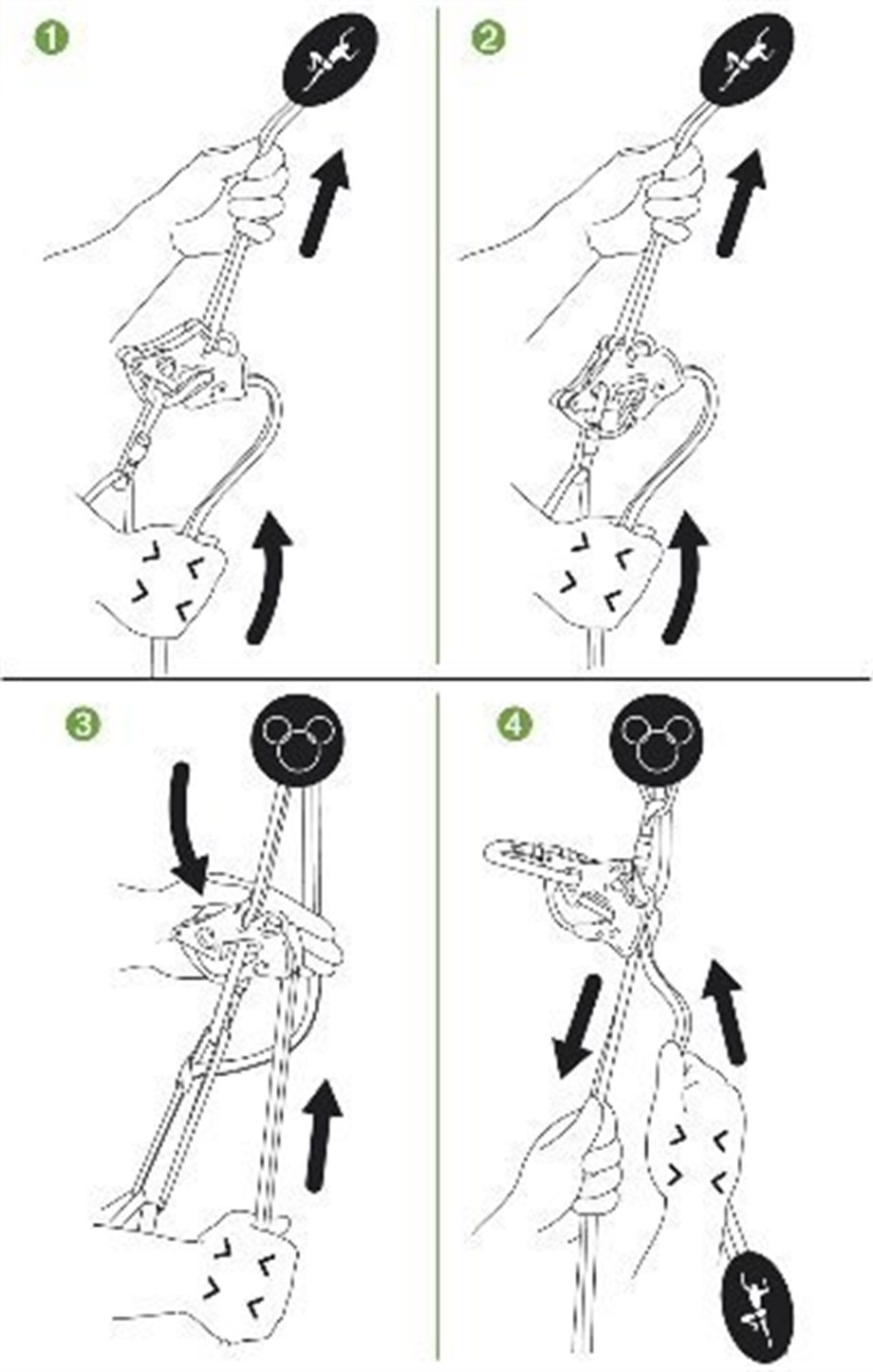 1

2

3

4