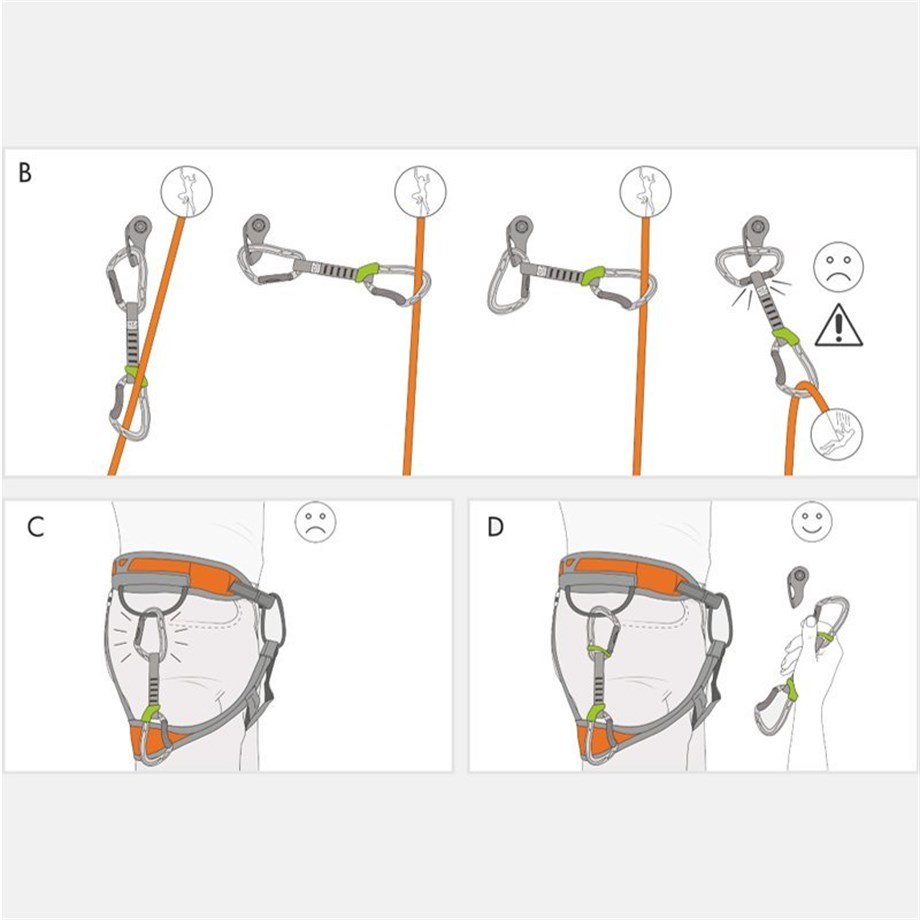 B

C

D