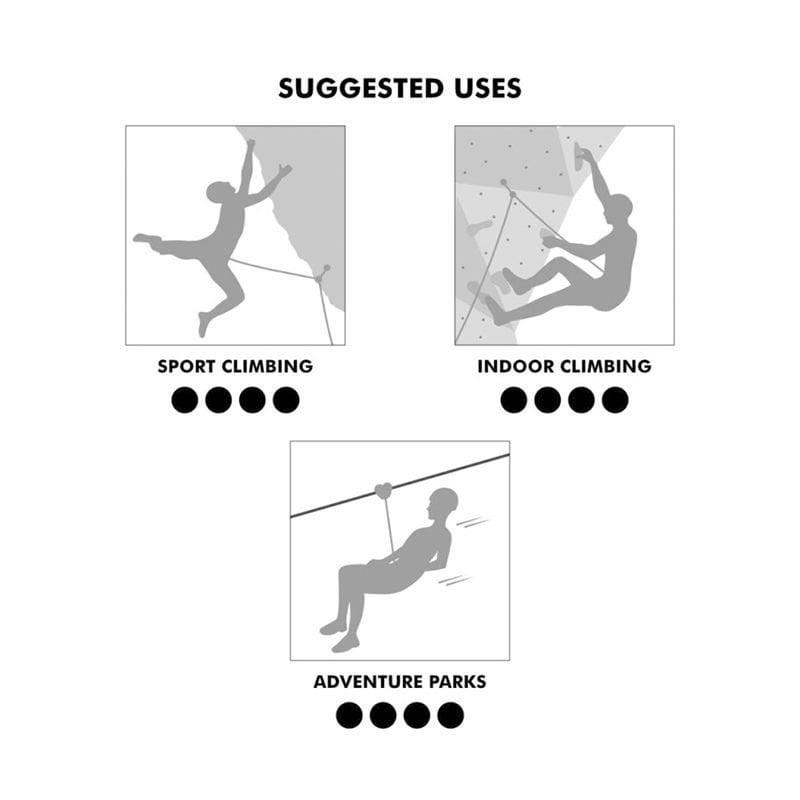 SUGGESTED USES

SPORT CLIMBING

INDOOR CLIMBING

ADVENTURE PARKS