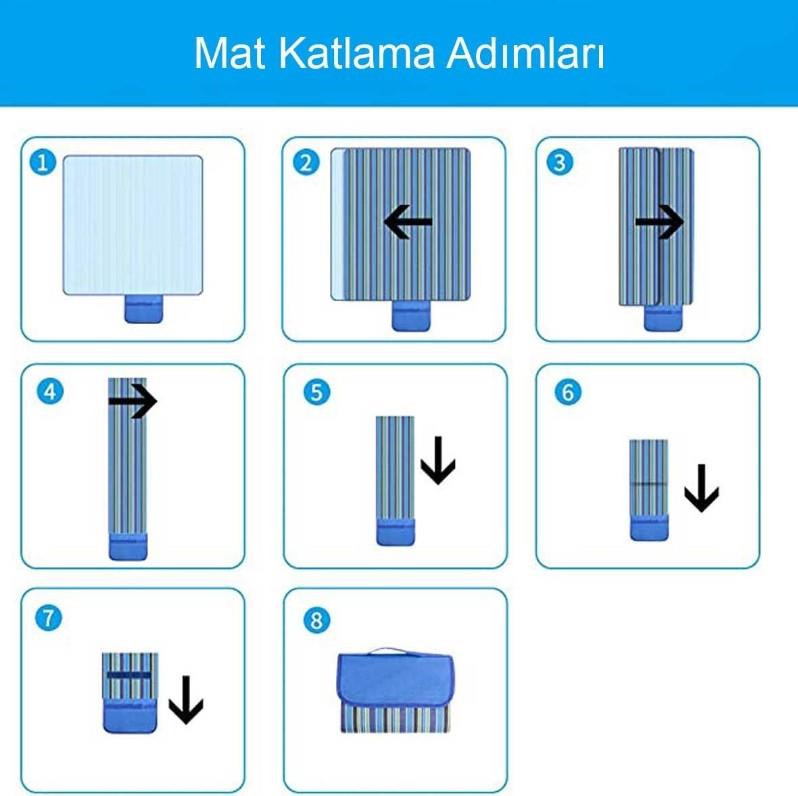 Mat Katlama Adımları

1

2

3

4

5

6

7

8