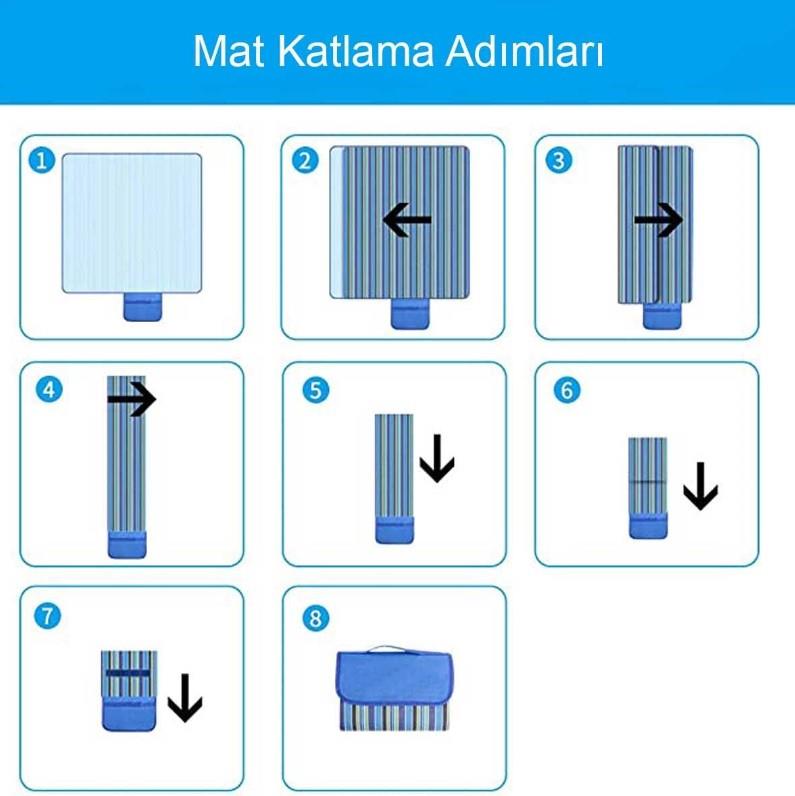 Mat Katlama Adımları

1

2

3

4

5

6

7

8