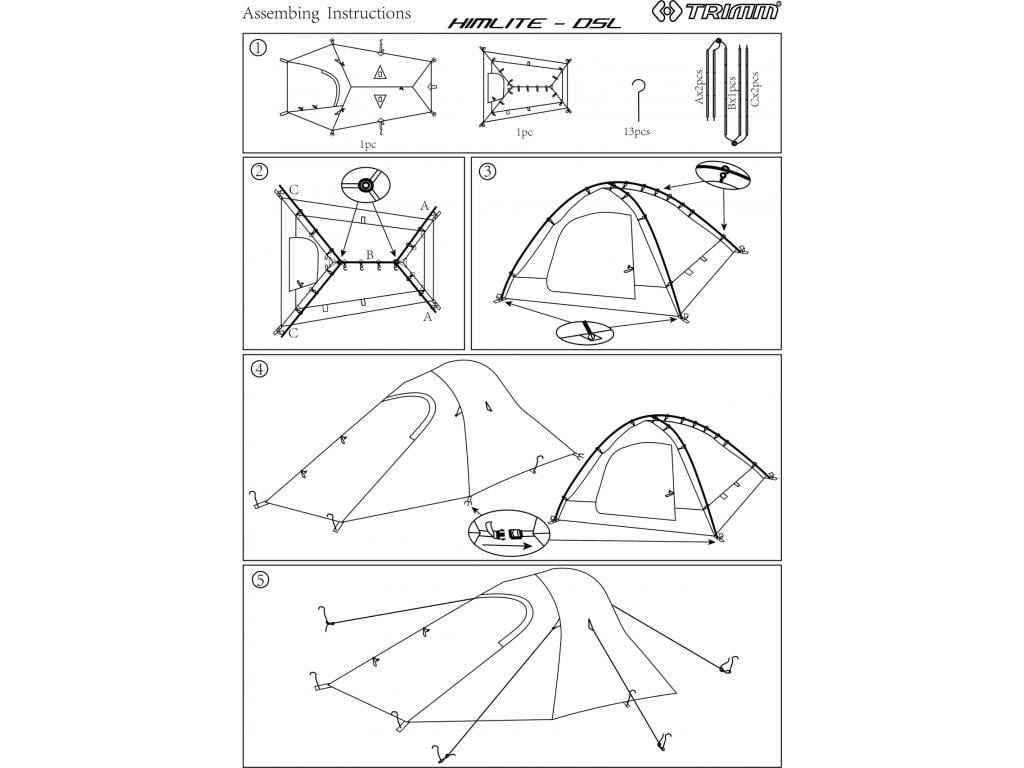 Assembing Instructions HIMLITE - DSL TRIMM®

①

1pc

1pc

13pcs

Ax2pcs

Bx1pcs

Cx2pcs

②

C

A

B

C

A

③

④

⑤